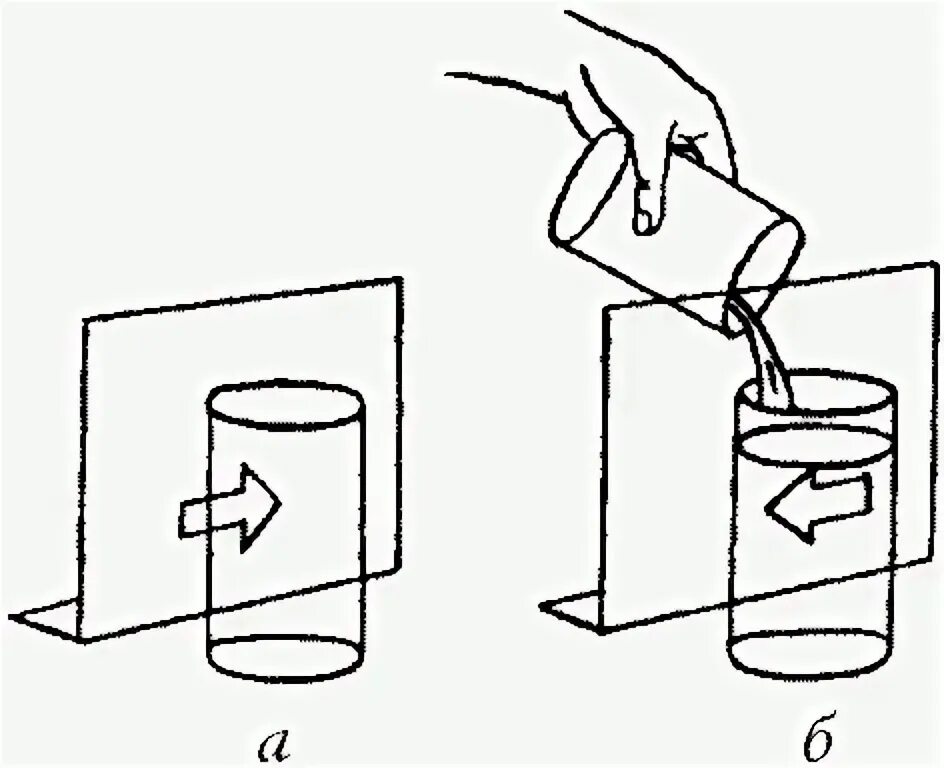 а

б