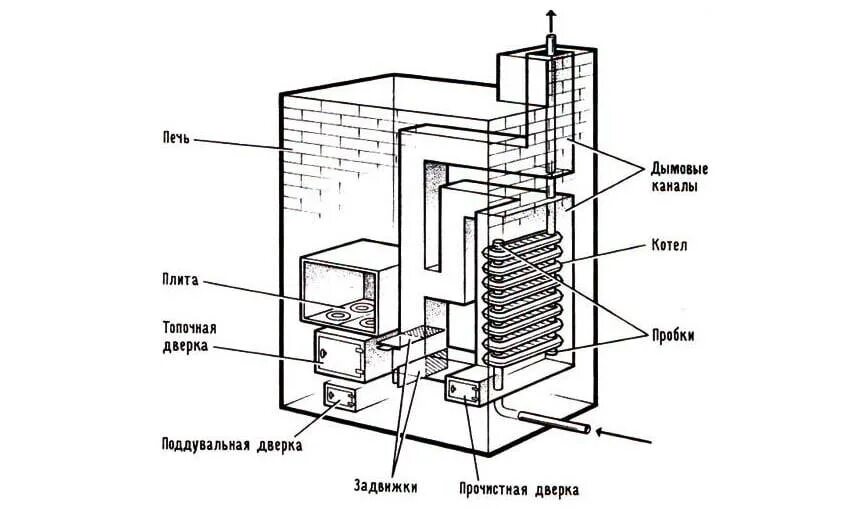 Печь

Плита

Топочная дверка

Поддувальная дверка

Задвижки

Прочистная дверка

Дымовые каналы

Котел

Пробки