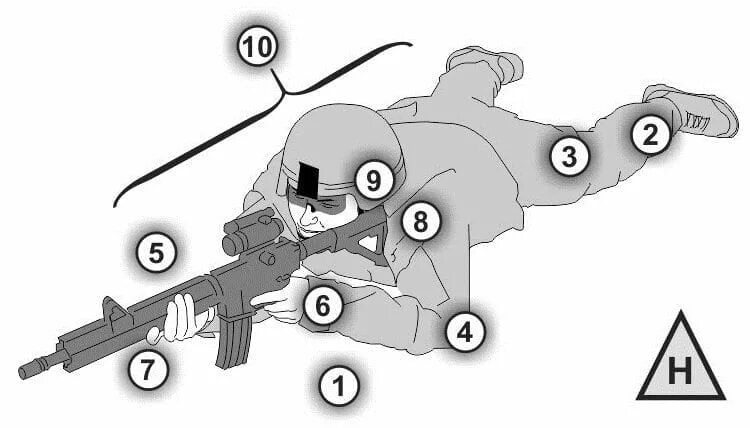 10
2
3
9
8
5
6
4
7
1
H