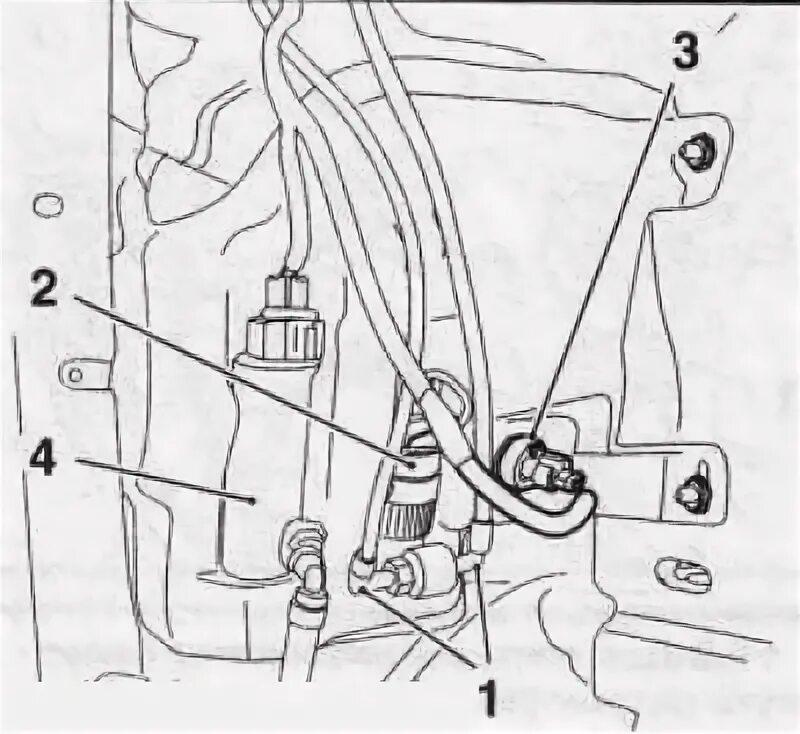 3
2
4
1