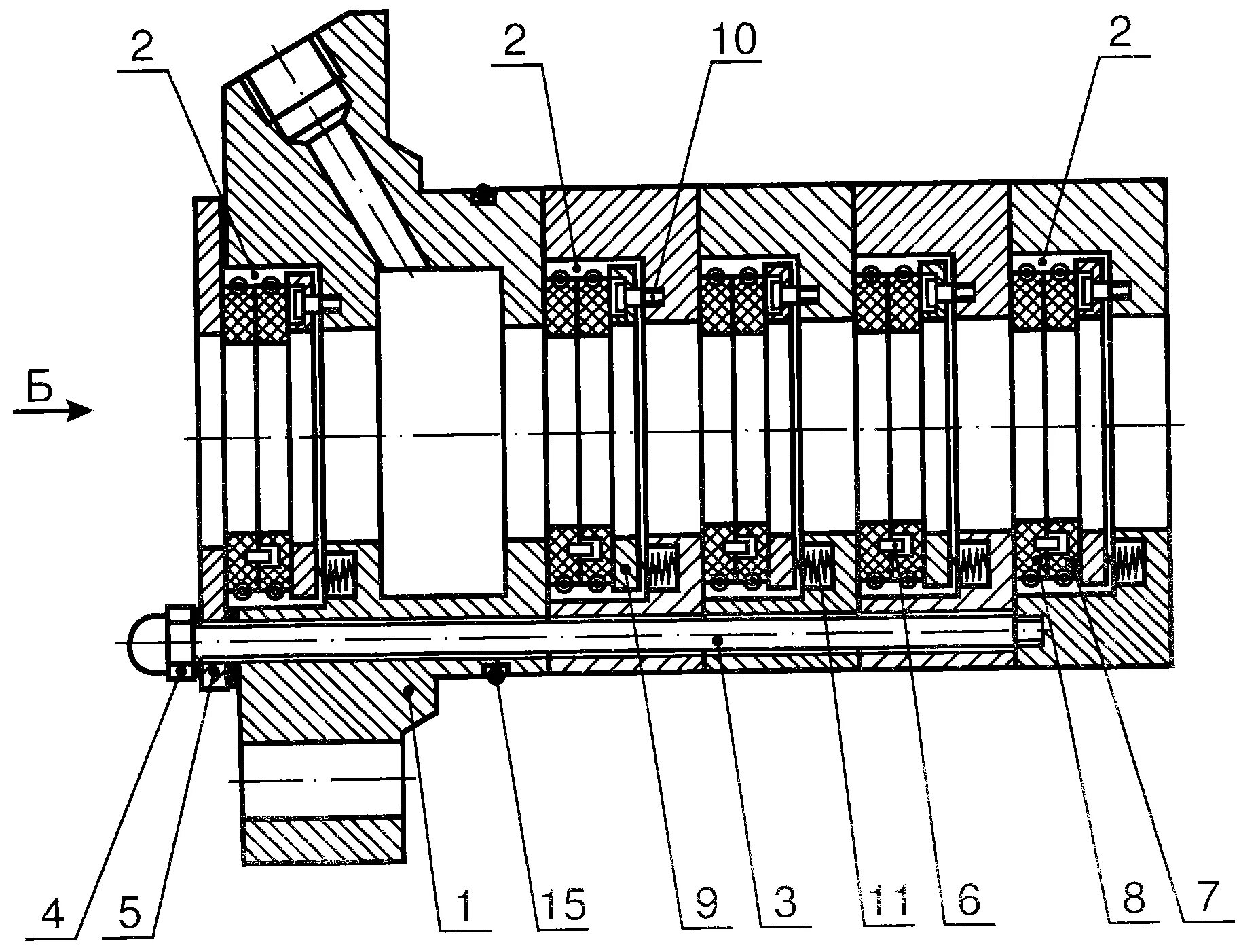 2
2
10
2
Б
4
5
1
15
9
3
11
6
8
7