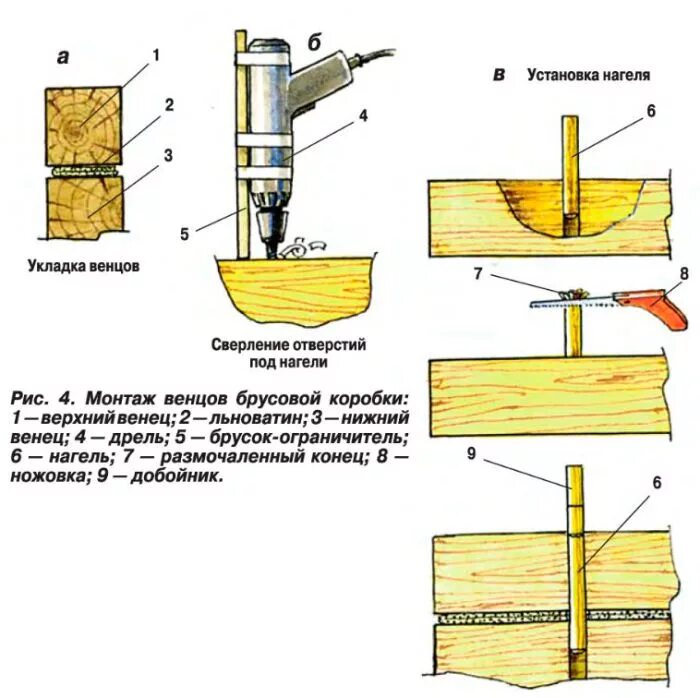 а

1

2

3

Укладка венцов

б

4

5

Сверление отверстий под нагели

в Установка нагеля

6

7

8

9

6

Рис. 4. Монтаж венцов брусовой коробки: 1 — верхний венец; 2 — льноватин; 3 — нижний венец; 4 — дрель; 5 — брусок-ограничитель; 6 — нагель; 7 — размочаленный конец; 8 — ножовка; 9 — добойник.