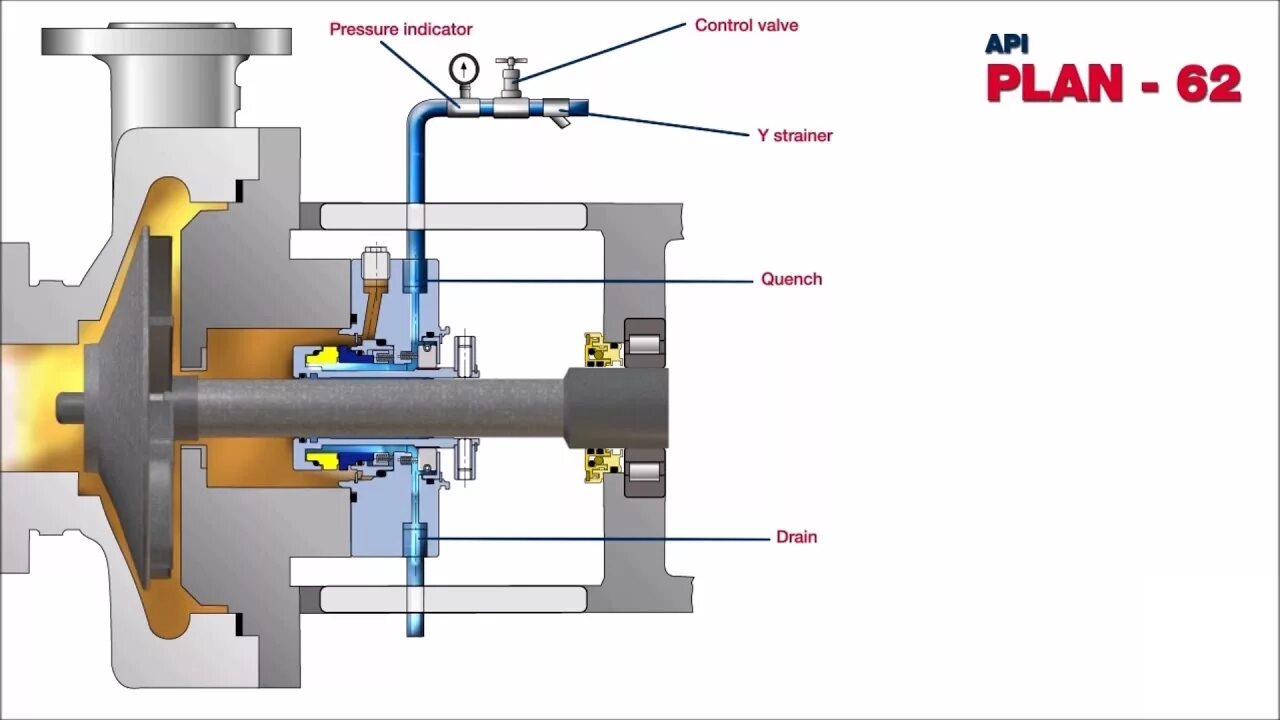 Pressure indicator

Control valve

API
PLAN - 62

Y strainer

Quench

Drain