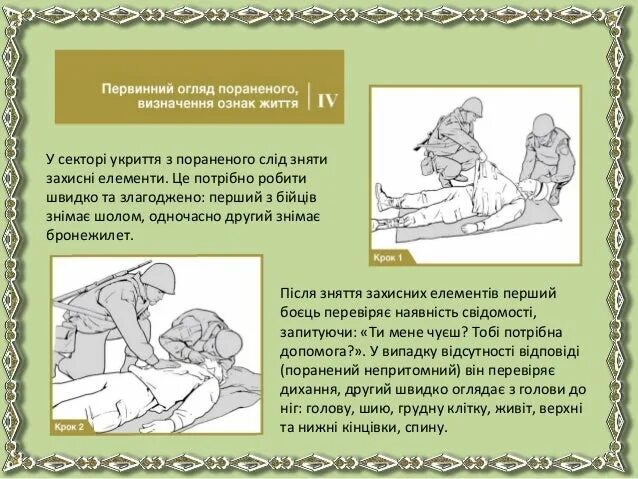 Первинний огляд пораненого, визначення ознак життя | IV

У секторі укриття з пораненого слід зняти захисні елементи. Це потрібно робити швидко та злагоджено: перший з бійців знімає шолом, одночасно другий знімає бронежилет.

Крок 1

Крок 2

Після зняття захисних елементів перший боєць перевіряє наявність свідомості, запитуючи: «Ти мене чуєш? Тобі потрібна допомога?». У випадку відсутності відповіді (поранений непритомний) він перевіряє дихання, другий швидко оглядає з голови до ніг: голову, шию, грудну клітку, живіт, верхні та нижні кінцівки, спину.