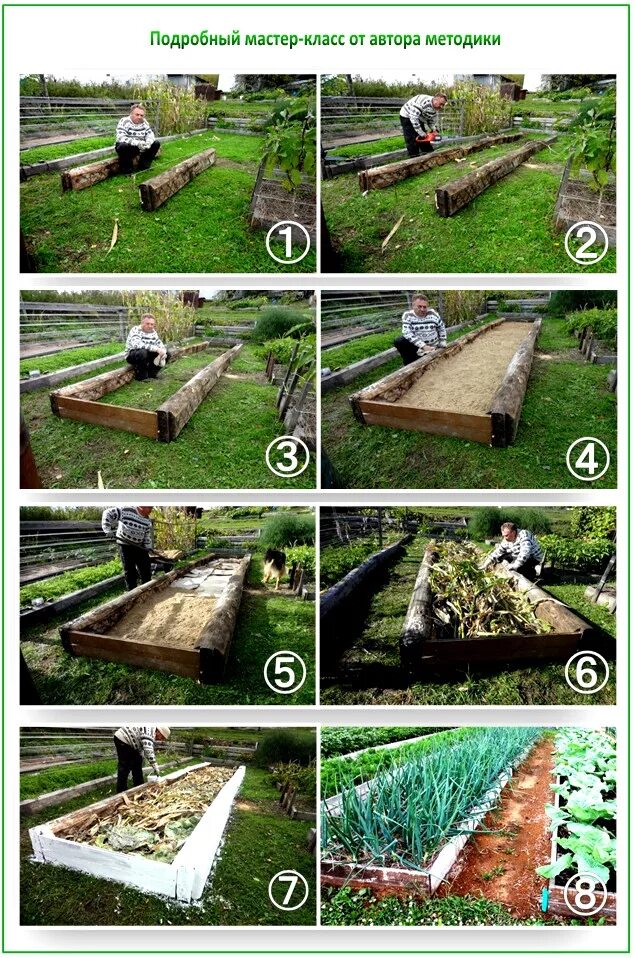 Подробный мастер-класс от автора методики

①

②

③

④

⑤

⑥

⑦

⑧