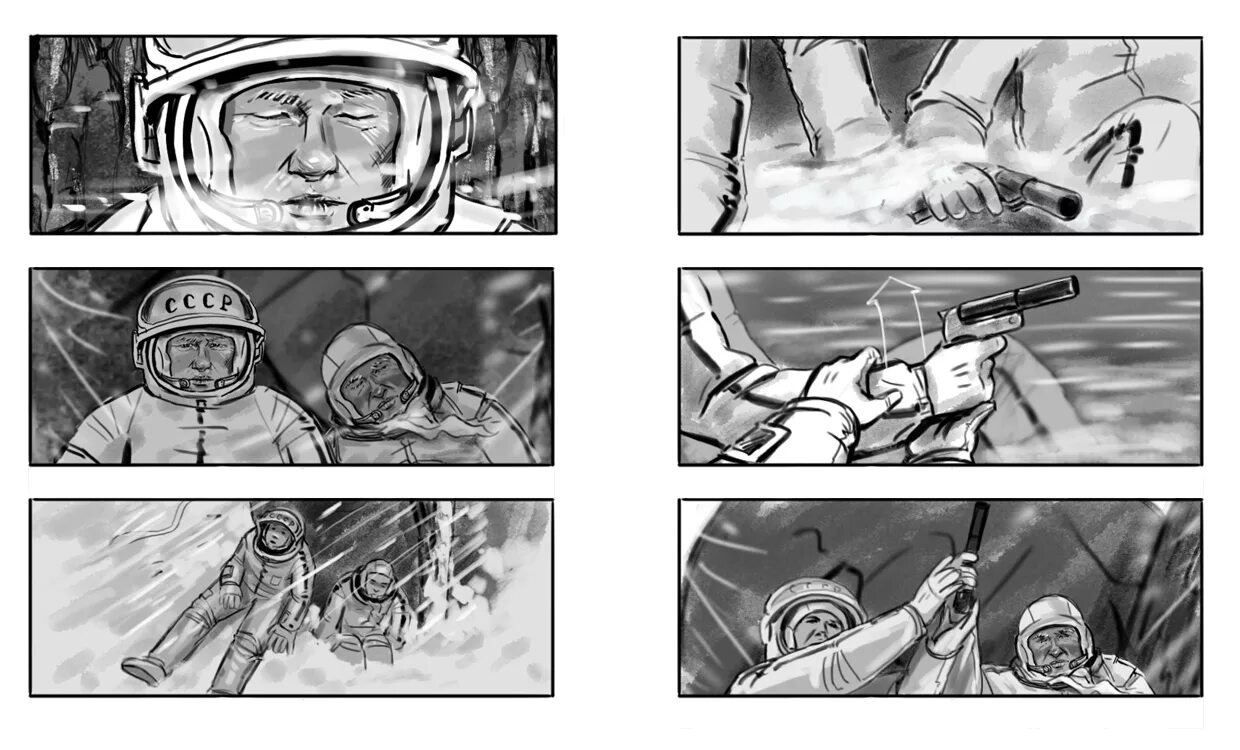 СССР