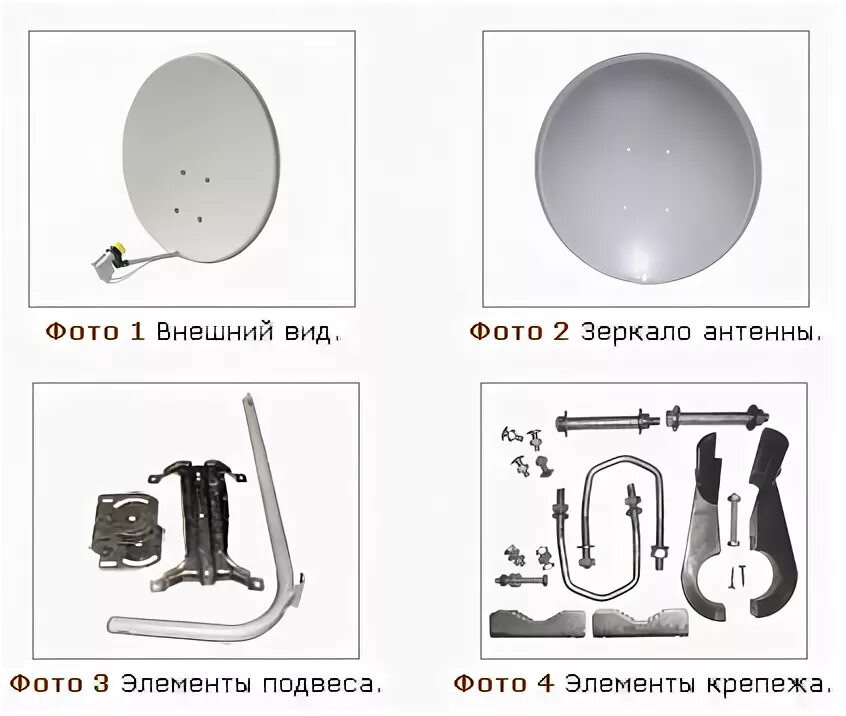 Фото 1 Внешний вид.

Фото 2 Зеркало антенны.

Фото 3 Элементы подвеса.

Фото 4 Элементы крепежа.