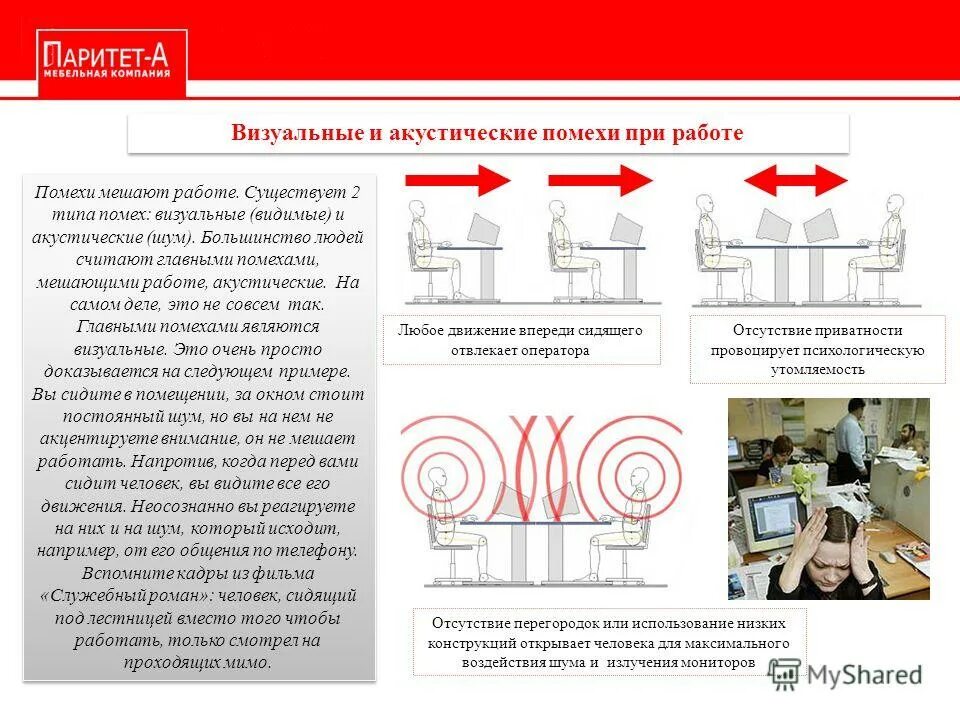 ПАРИТЕТ-А
МЕБЕЛЬНАЯ КОМПАНИЯ

Визуальные и акустические помехи при работе

Помехи мешают работе. Существует 2 типа помех: визуальные (видимые) и акустические (шум). Большинство людей считают главными помехами, мешающими работе, акустические. На самом деле, это не совсем так. Главными помехами являются визуальные. Это очень просто доказывается на следующем примере. Вы сидите в помещении, за окном стоит постоянный шум, но вы на нем не акцентируете внимание, он не мешает работать. Напротив, когда перед вами сидит человек, вы видите все его движения. Неосознанно вы реагируете на них и на шум, который исходит, например, от его общения по телефону. Вспомните кадры из фильма «Служебный роман»: человек, сидящий под лестницей вместо того чтобы работать, только смотрел на проходящих мимо.

Любое движение впереди сидящего отвлекает оператора

Отсутствие приватности провоцирует психологическую утомляемость

Отсутствие перегородок или использование низких конструкций открывает человека для максимального воздействия шума и излучения мониторов

MyShared