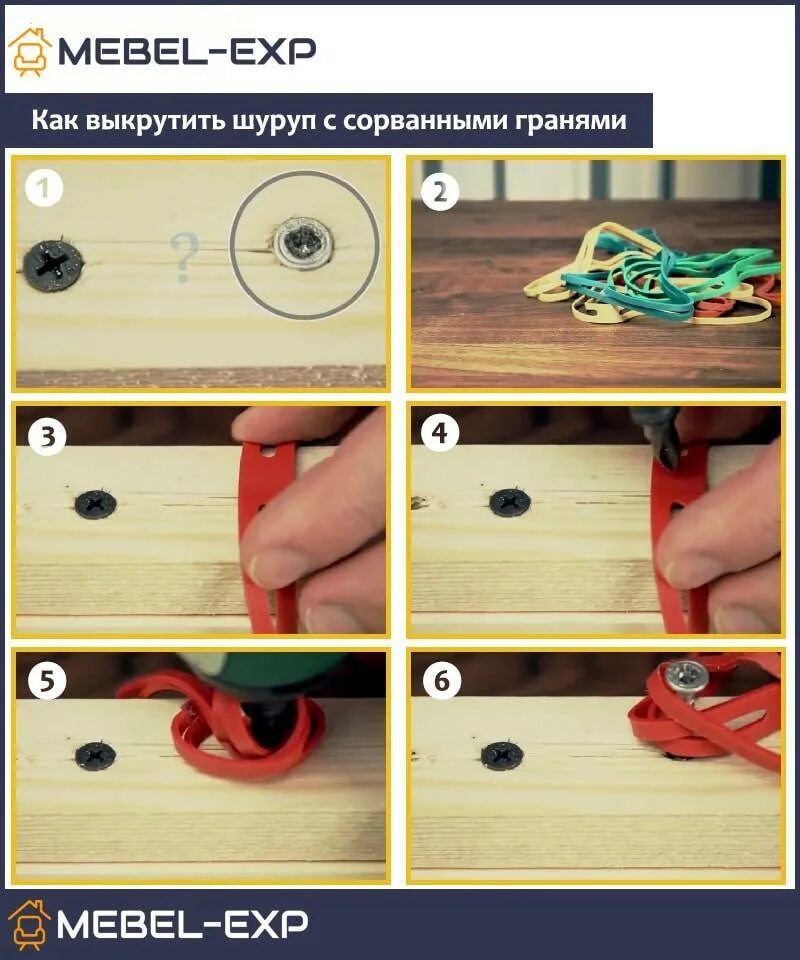 MEBEL-EXP

Как выкрутить шуруп с сорванными гранями

1

?

2

3

4

5

6

MEBEL-EXP