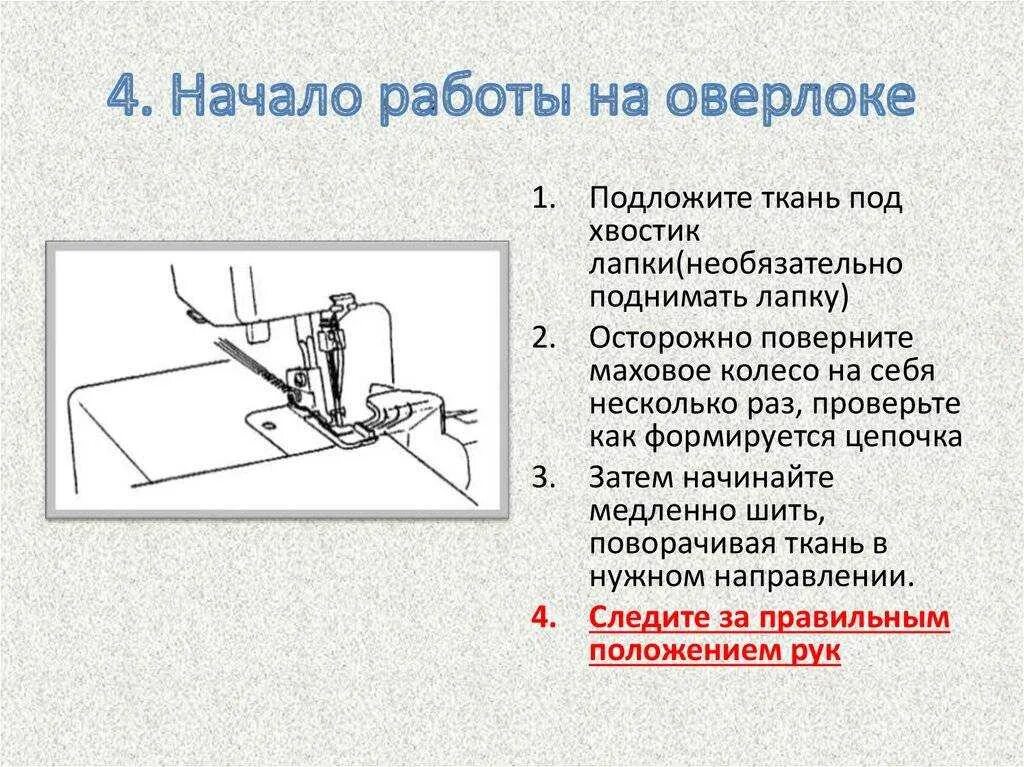 4. Начало работы на оверлоке

1. Подложите ткань под хвостик лапки(необязательно поднимать лапку)
2. Осторожно поверните маховое колесо на себя несколько раз, проверьте как формируется цепочка
3. Затем начинайте медленно шить, поворачивая ткань в нужном направлении.
4. Следите за правильным положением рук