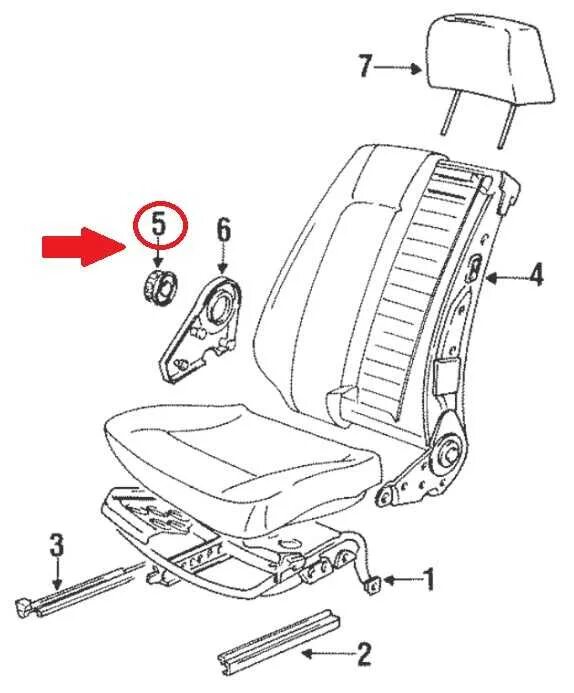 7
5
6
4
3
1
2