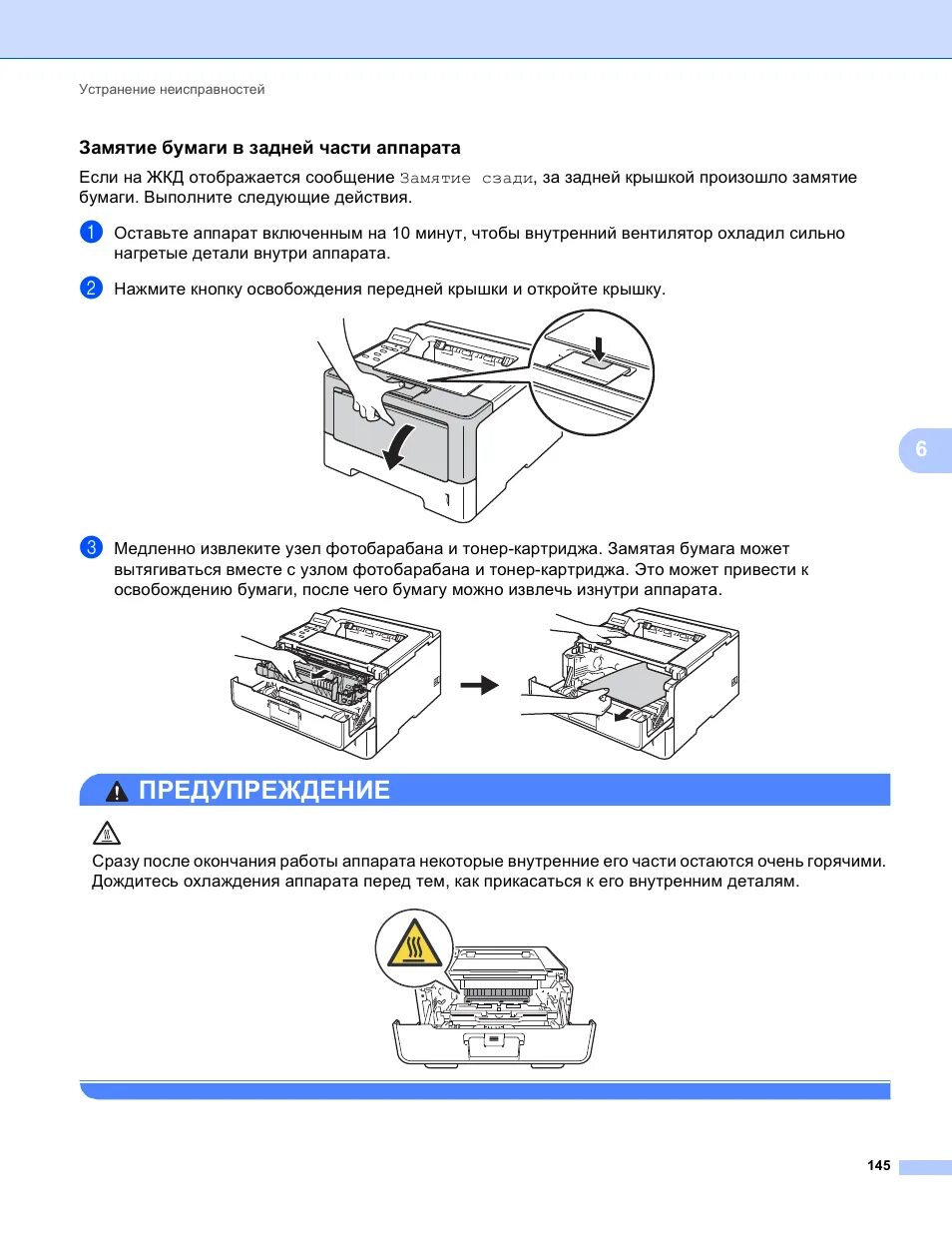 Устранение неисправностей

Замятие бумаги в задней части аппарата

Если на ЖКД отображается сообщение Замятие сзади, за задней крышкой произошло замятие бумаги. Выполните следующие действия.

1 Оставьте аппарат включенным на 10 минут, чтобы внутренний вентилятор охладил сильно нагретые детали внутри аппарата.

2 Нажмите кнопку освобождения передней крышки и откройте крышку.

6

3 Медленно извлеките узел фотобарабана и тонер-картриджа. Замятая бумага может вытягиваться вместе с узлом фотобарабана и тонер-картриджа. Это может привести к освобождению бумаги, после чего бумагу можно извлечь изнутри аппарата.

ПРЕДУПРЕЖДЕНИЕ

Сразу после окончания работы аппарата некоторые внутренние его части остаются очень горячими. Дождитесь охлаждения аппарата перед тем, как прикасаться к его внутренним деталям.

145