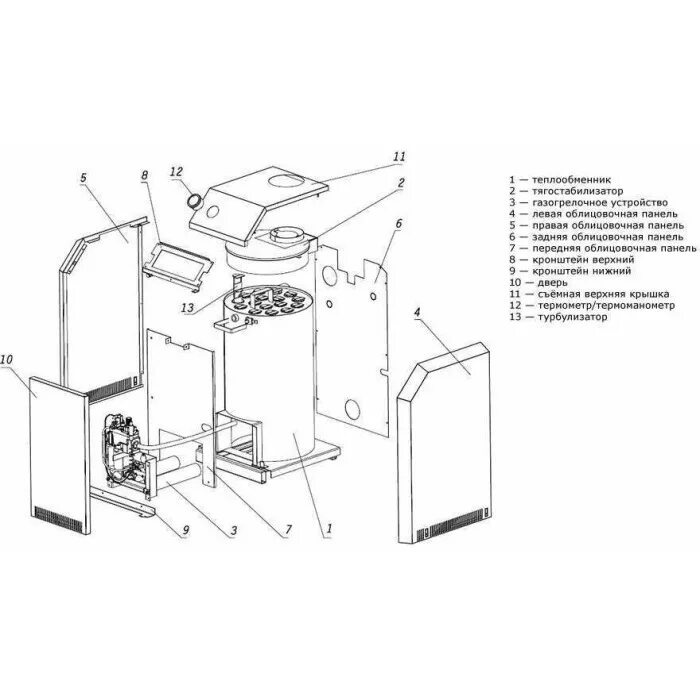 11
12
2
5
8
6
13
4
10
9
3
7
1

1 — теплообменник
2 — тягостабилизатор
3 — газогрелочное устройство
4 — левая облицовочная панель
5 — правая облицовочная панель
6 — задняя облицовочная панель
7 — передняя облицовочная панель
8 — кронштейн верхний
9 — кронштейн нижний
10 — дверь
11 — съёмная верхняя крышка
12 — термометр/термоманометр
13 — турбулизатор