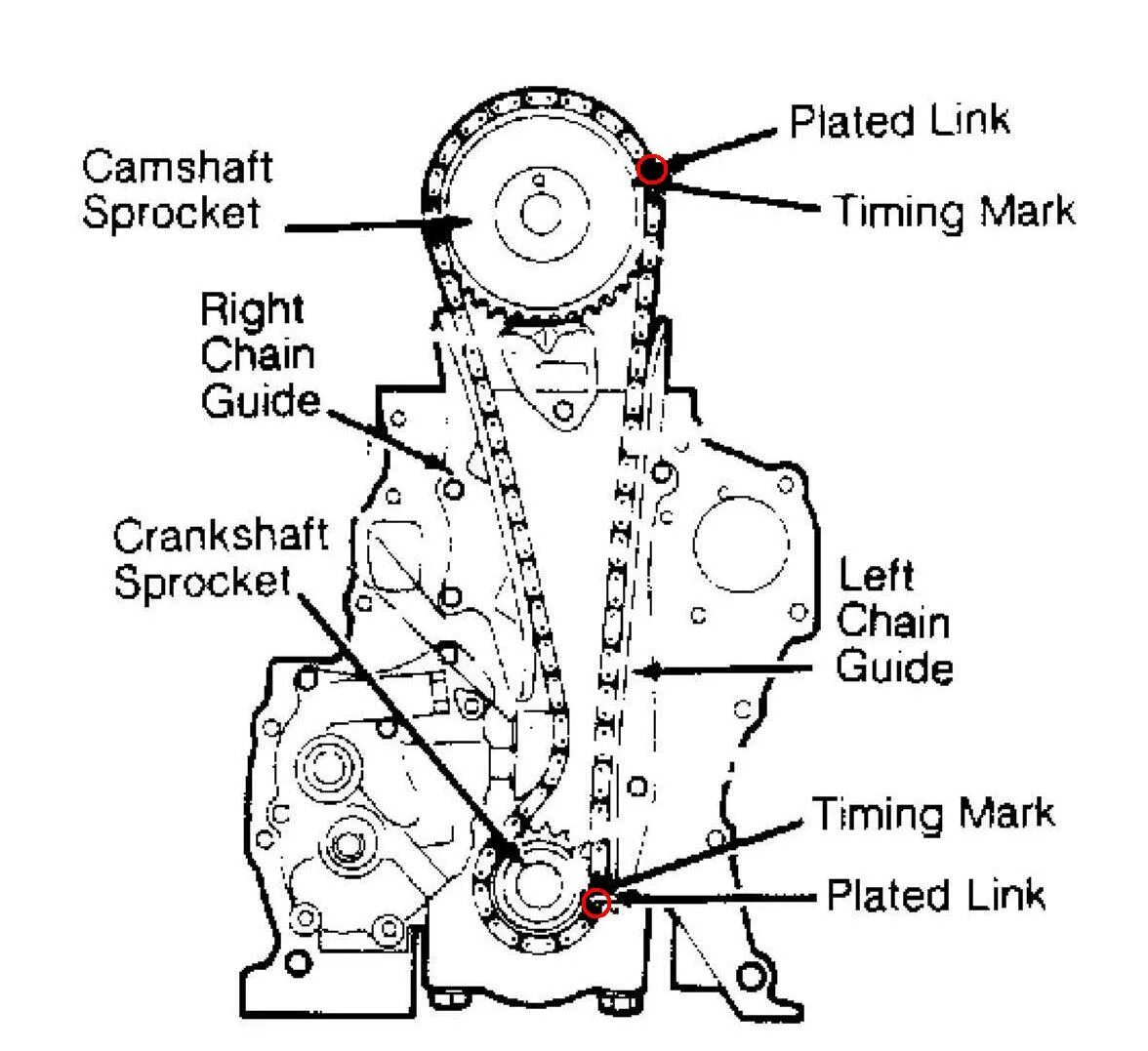 Camshaft Sprocket

Plated Link

Timing Mark

Right Chain Guide

Crankshaft Sprocket

Left Chain Guide

Timing Mark

Plated Link