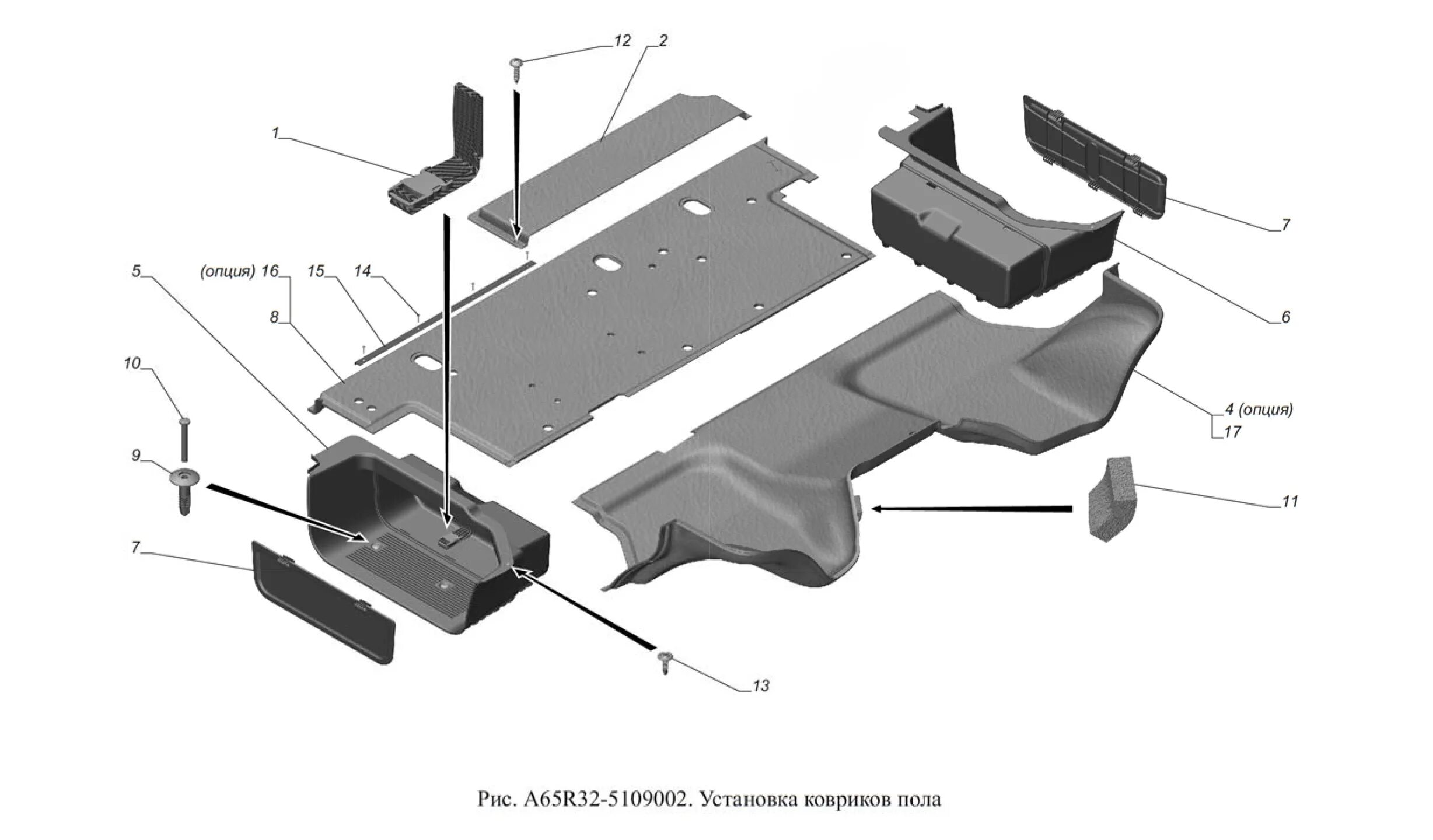 12
2
1
7
5
(опция) 16
15
14
8
6
10
4 (опция)
17
9
11
7
13

Рис. A65R32-5109002. Установка ковриков пола