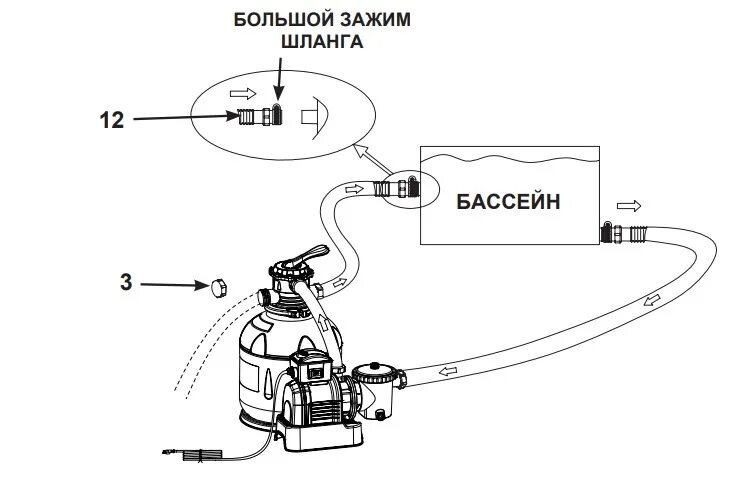 БОЛЬШОЙ ЗАЖИМ ШЛАНГА

12

БАССЕЙН

3