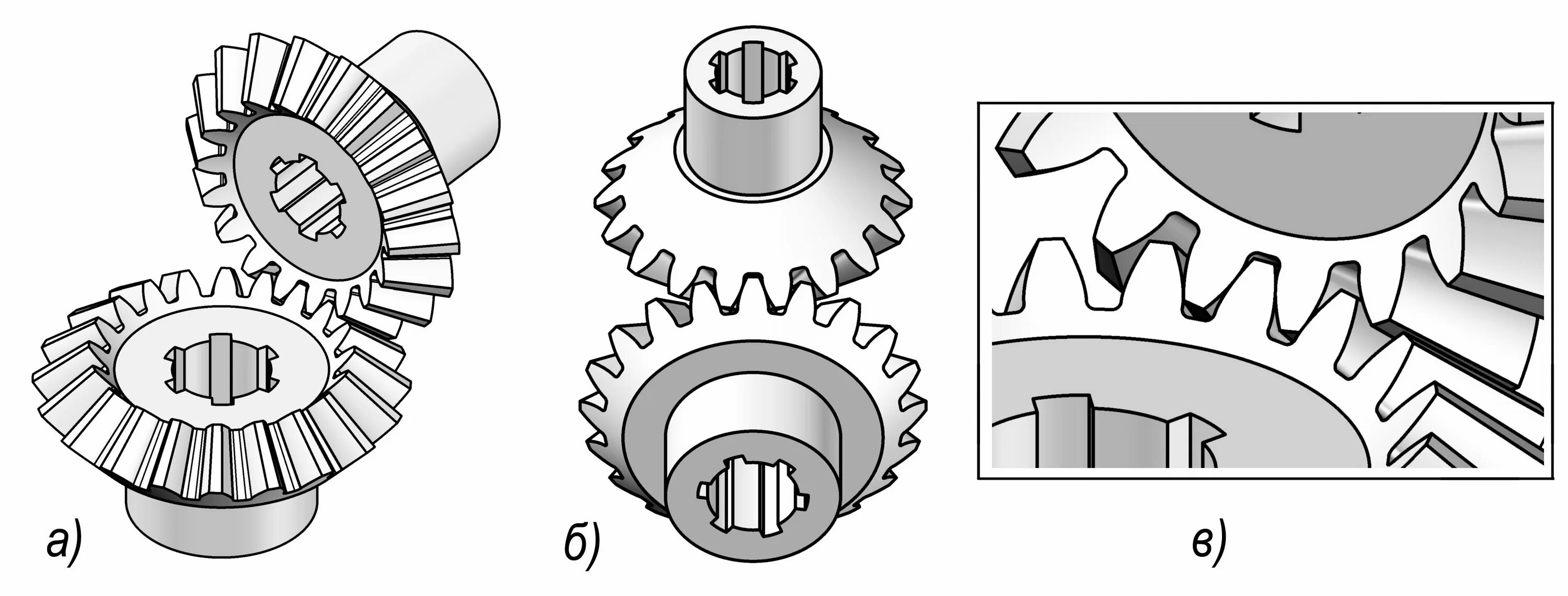 а)

б)

в)