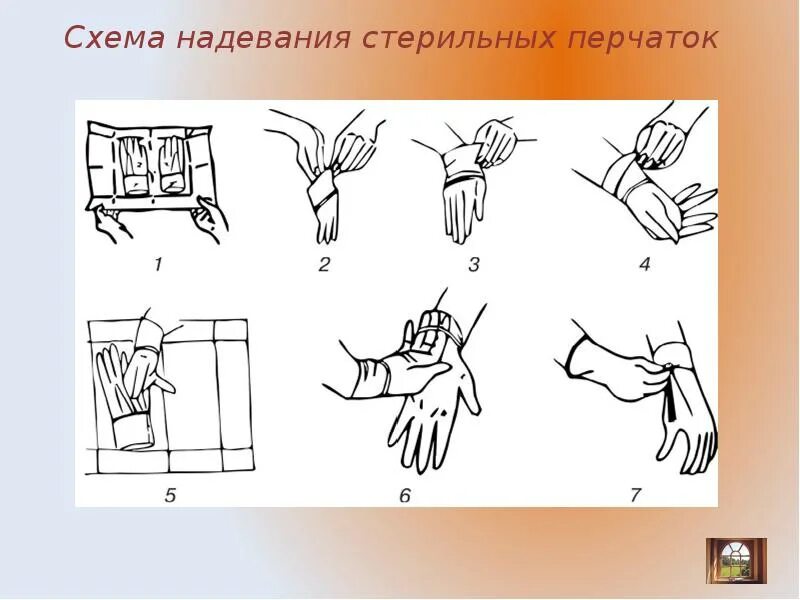 Схема надевания стерильных перчаток

1
2
3
4
5
6
7