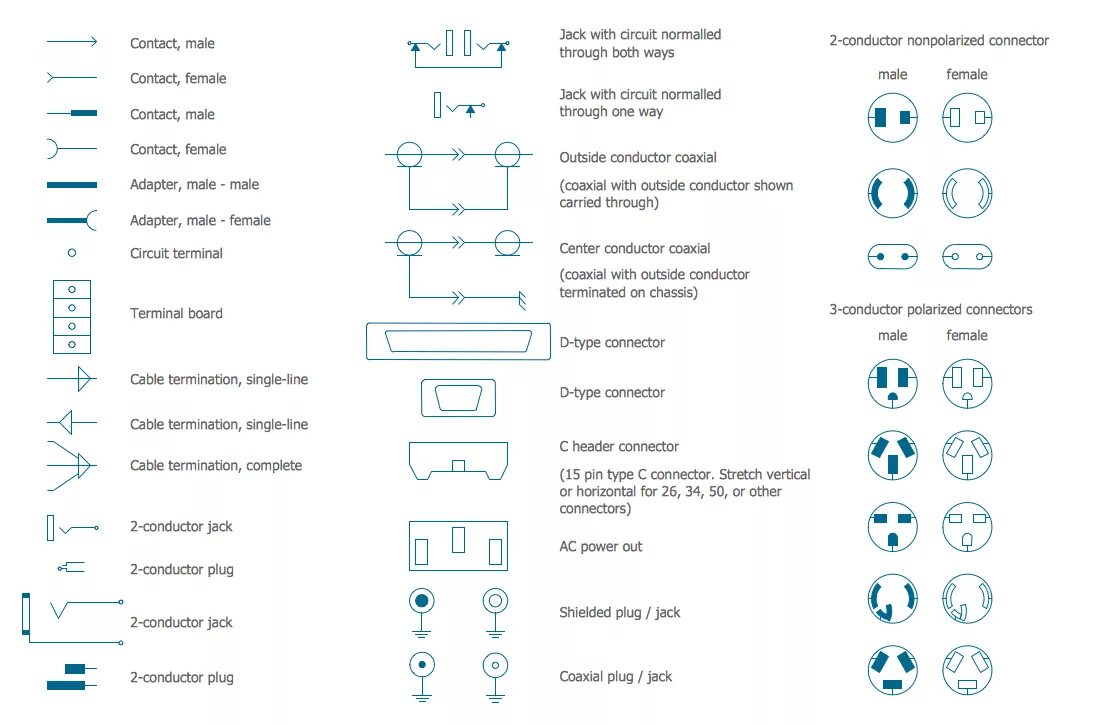 Contact, male

Contact, female

Contact, male

Contact, female

Adapter, male - male

Adapter, male - female

Circuit terminal

Terminal board

Cable termination, single-line

Cable termination, single-line

Cable termination, complete

2-conductor jack

2-conductor plug

2-conductor jack

2-conductor plug

Jack with circuit normalled through both ways

Jack with circuit normalled through one way

Outside conductor coaxial

(coaxial with outside conductor shown carried through)

Center conductor coaxial

(coaxial with outside conductor terminated on chassis)

D-type connector

D-type connector

C header connector

(15 pin type C connector. Stretch vertical or horizontal for 26, 34, 50, or other connectors)

AC power out

Shielded plug / jack

Coaxial plug / jack

2-conductor nonpolarized connector

male female

3-conductor polarized connectors

male female