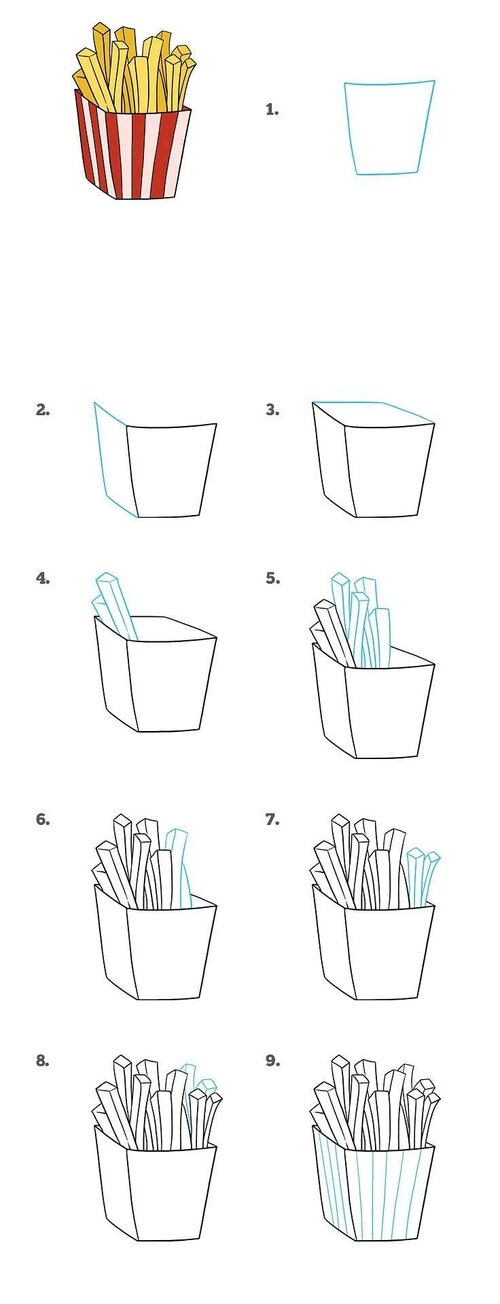 1.

2.

3.

4.

5.

6.

7.

8.

9.