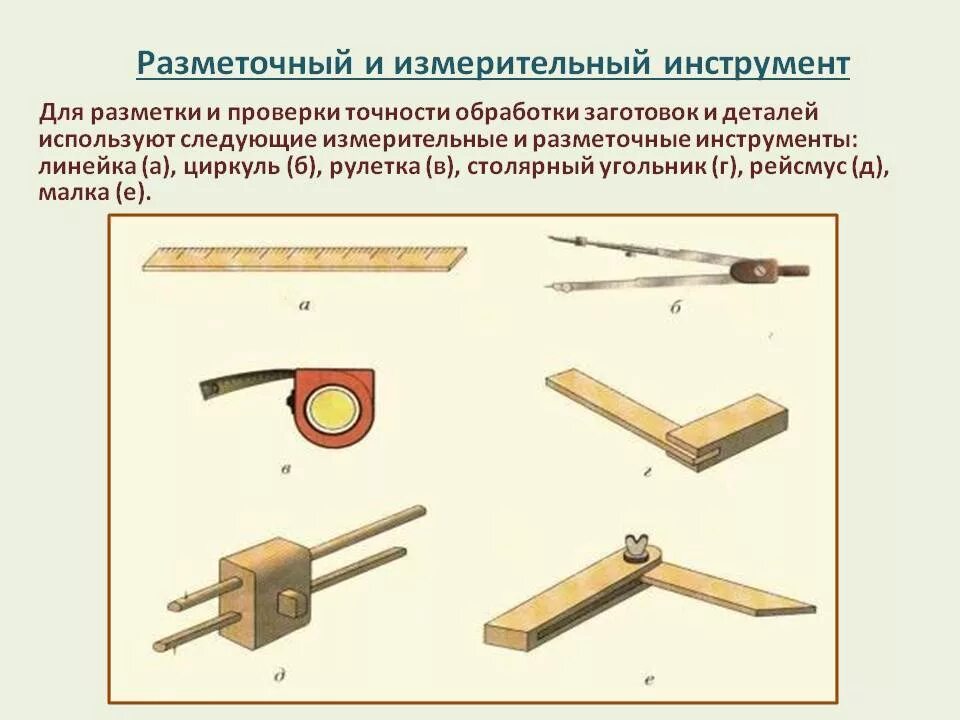 Разметочный и измерительный инструмент

Для разметки и проверки точности обработки заготовок и деталей используют следующие измерительные и разметочные инструменты: линейка (а), циркуль (б), рулетка (в), столярный угольник (г), рейсмус (д), малка (е).

а

б

в

г

д

е