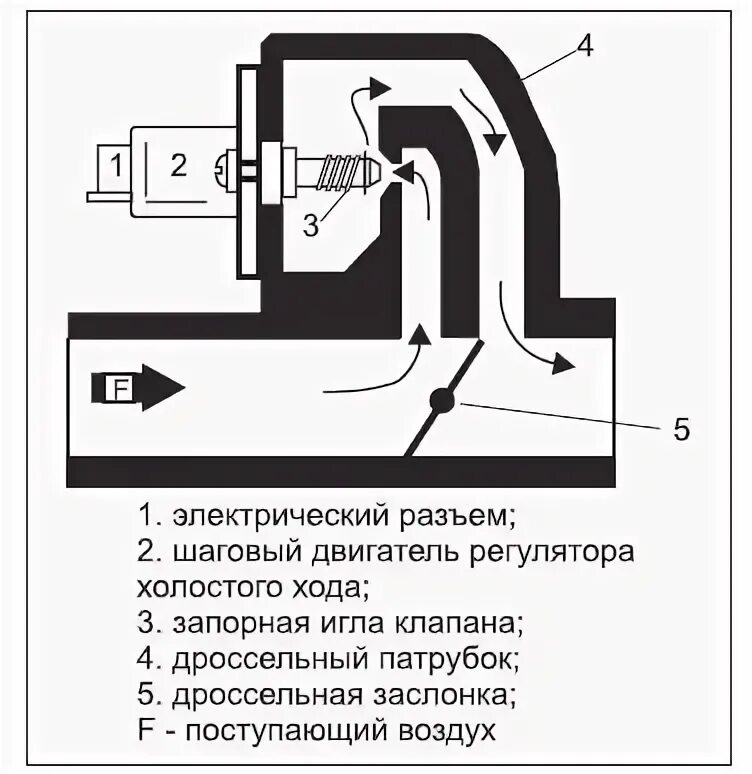 4
1
2
3
F
5

1. электрический разъем;
2. шаговый двигатель регулятора холостого хода;
3. запорная игла клапана;
4. дроссельный патрубок;
5. дроссельная заслонка;
F - поступающий воздух