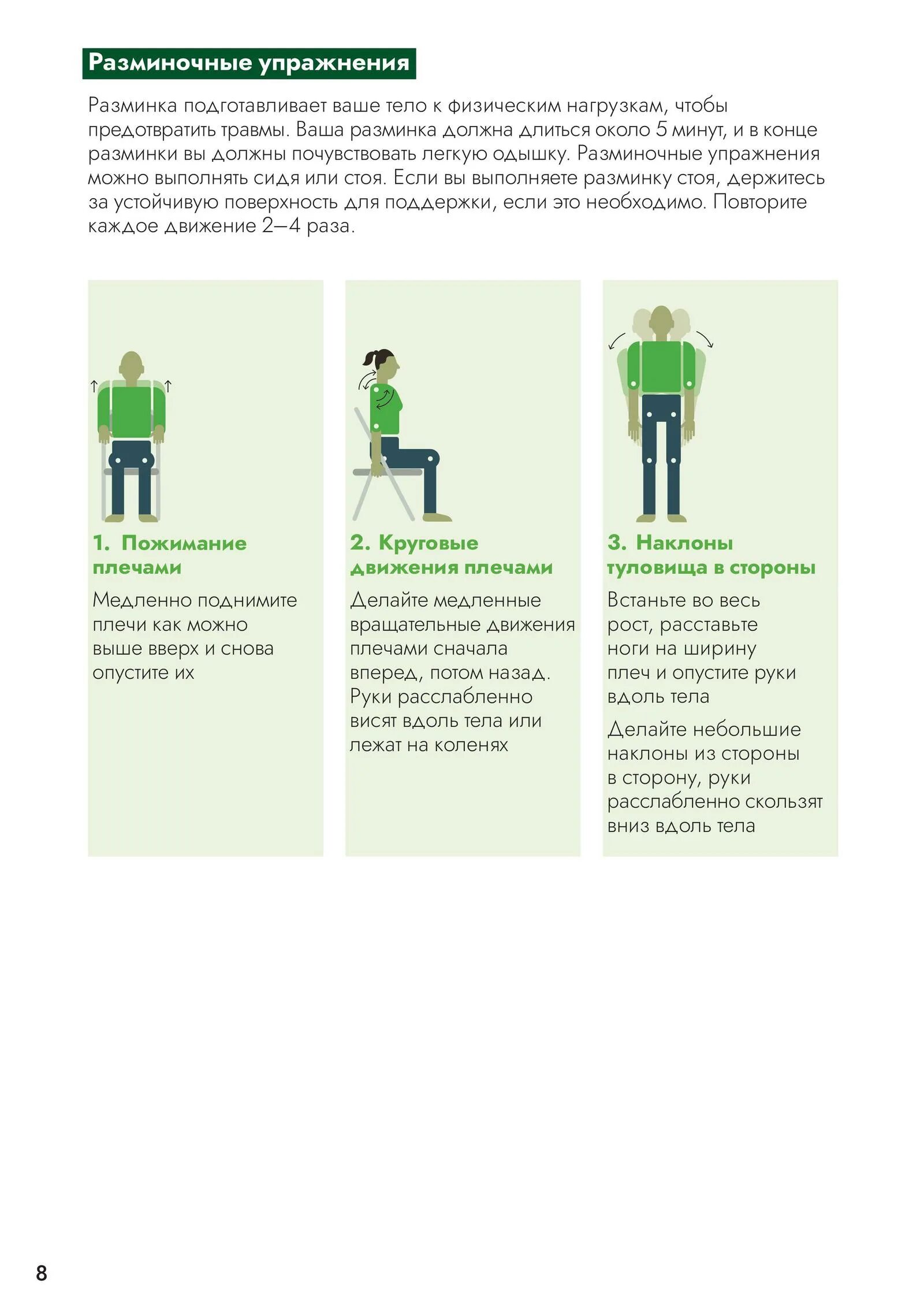 Разминочные упражнения

Разминка подготавливает ваше тело к физическим нагрузкам, чтобы предотвратить травмы. Ваша разминка должна длиться около 5 минут, и в конце разминки вы должны почувствовать легкую одышку. Разминочные упражнения можно выполнять сидя или стоя. Если вы выполняете разминку стоя, держитесь за устойчивую поверхность для поддержки, если это необходимо. Повторите каждое движение 2–4 раза.

1. Пожимание плечами

Медленно поднимите плечи как можно выше вверх и снова опустите их

2. Круговые движения плечами

Делайте медленные вращательные движения плечами сначала вперед, потом назад. Руки расслабленно висят вдоль тела или лежат на коленях

3. Наклоны туловища в стороны

Встаньте во весь рост, расставьте ноги на ширину плеч и опустите руки вдоль тела

Делайте небольшие наклоны из стороны в сторону, руки расслабленно скользят вниз вдоль тела

8