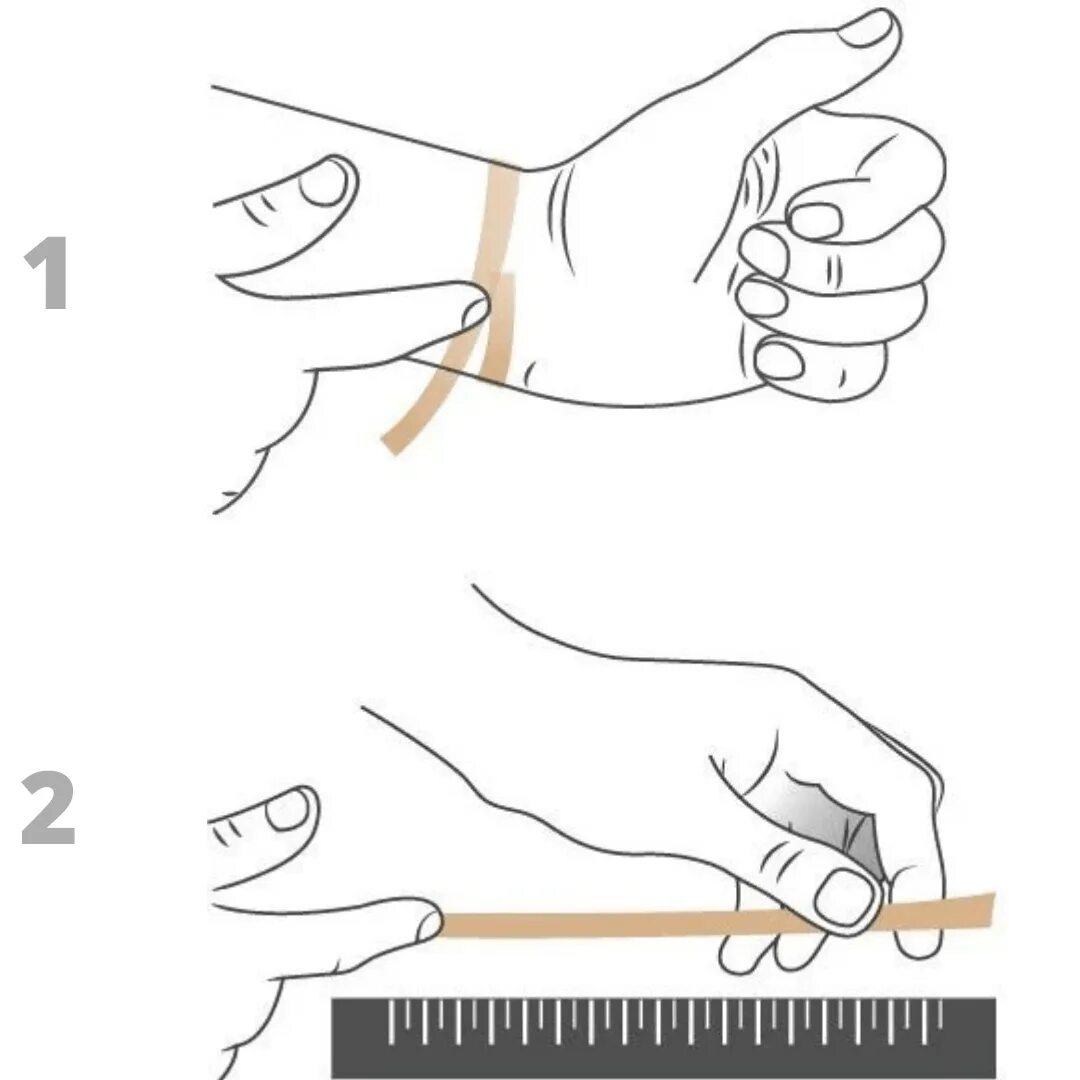 1

2