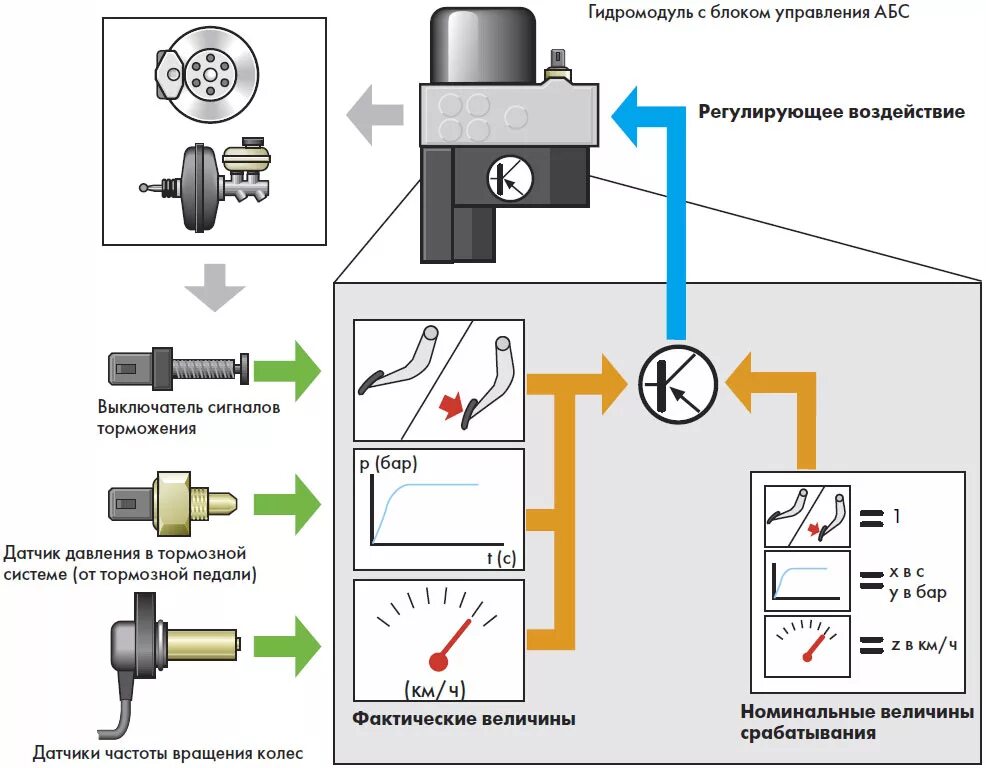 Гидромодуль с блоком управления АБС

Регулирующее воздействие

Выключатель сигналов торможения

Датчик давления в тормозной системе (от тормозной педали)

Датчики частоты вращения колес

p (бар)

t (с)

(км/ч)

Фактические величины

= 1

= x в с
y в бар

= z в км/ч

Номинальные величины срабатывания