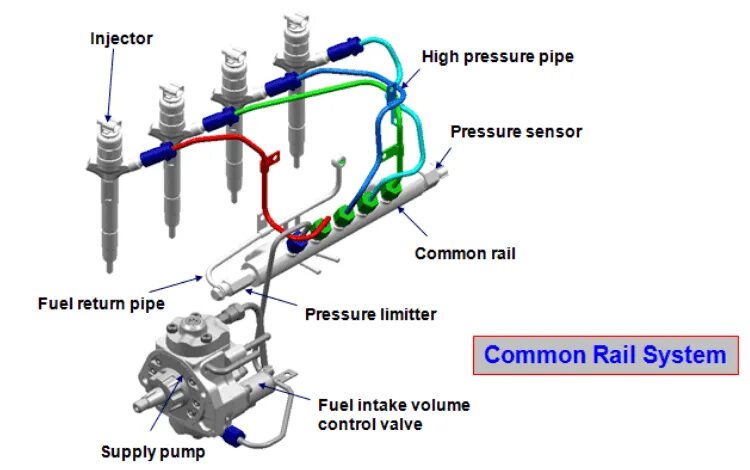 Injector
High pressure pipe
Pressure sensor
Common rail
Fuel return pipe
Pressure limitter
Common Rail System
Fuel intake volume control valve
Supply pump