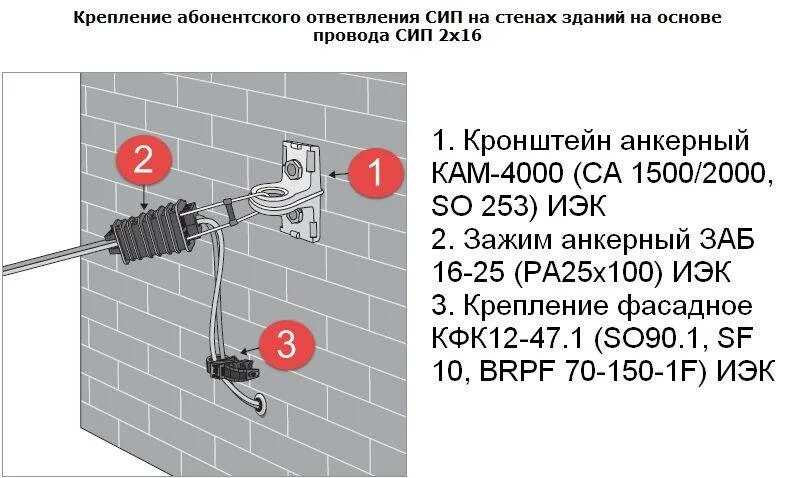 Крепление абонентского ответвления СИП на стенах зданий на основе провода СИП 2х16

2

1

3

1. Кронштейн анкерный КАМ-4000 (СА 1500/2000, SO 253) ИЭК
2. Зажим анкерный ЗАБ 16-25 (РА25х100) ИЭК
3. Крепление фасадное КФК12-47.1 (SO90.1, SF 10, BRPF 70-150-1F) ИЭК