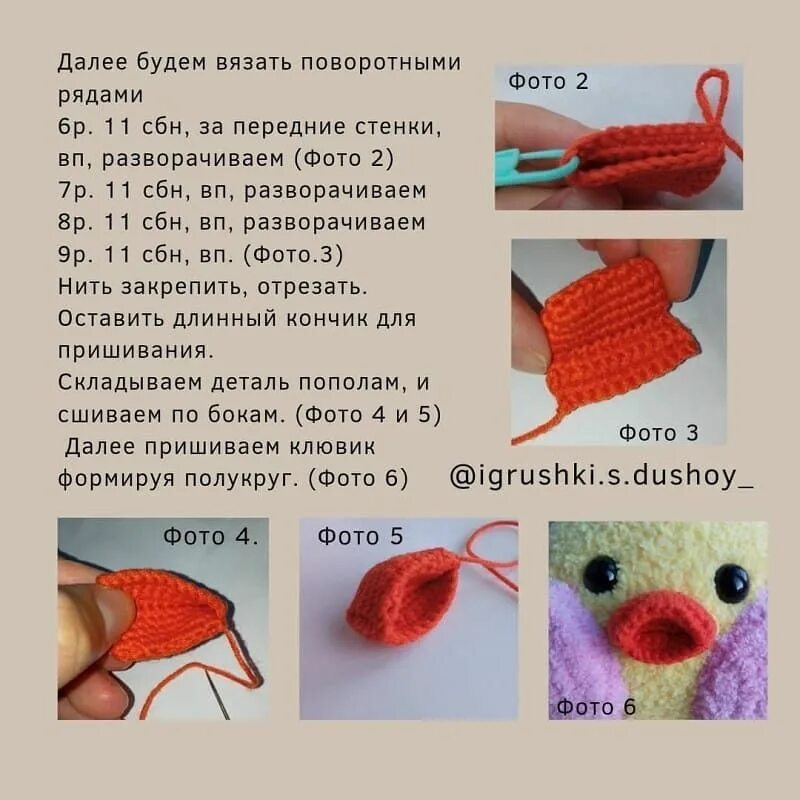 Далее будем вязать поворотными рядами
6р. 11 сбн, за передние стенки, вп, разворачиваем (Фото 2)
7р. 11 сбн, вп, разворачиваем
8р. 11 сбн, вп, разворачиваем
9р. 11 сбн, вп. (Фото.3)
Нить закрепить, отрезать. Оставить длинный кончик для пришивания.
Складываем деталь пополам, и сшиваем по бокам. (Фото 4 и 5)
Далее пришиваем клювик формируя полукруг. (Фото 6)

Фото 2

Фото 3

@igrushki.s.dushoy_

Фото 4.

Фото 5

Фото 6