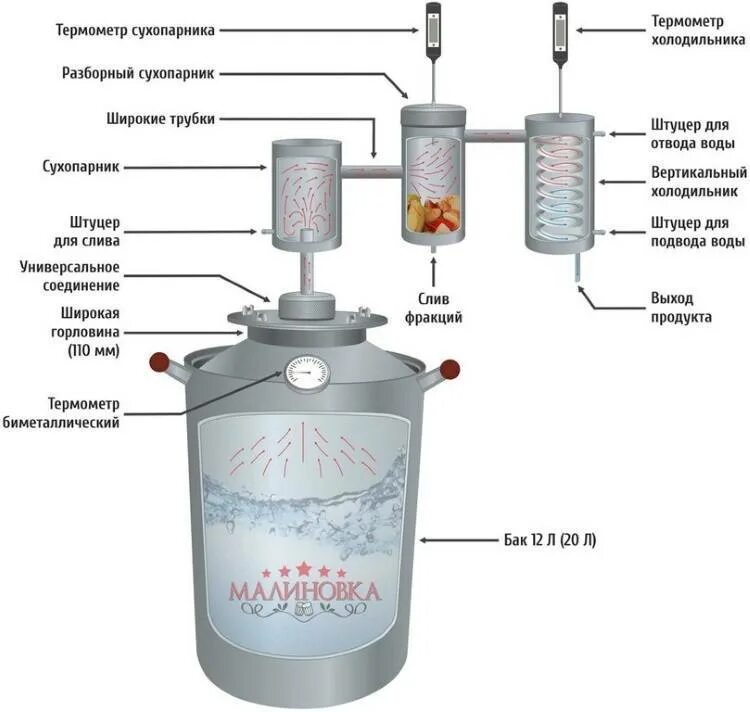 Термометр сухопарника

Разборный сухопарник

Широкие трубки

Сухопарник

Штуцер для слива

Универсальное соединение

Широкая горловина (110 мм)

Термометр биметаллический

Термометр холодильника

Штуцер для отвода воды

Вертикальный холодильник

Штуцер для подвода воды

Выход продукта

Слив фракций

Бак 12 Л (20 Л)

МАЛИНОВКА