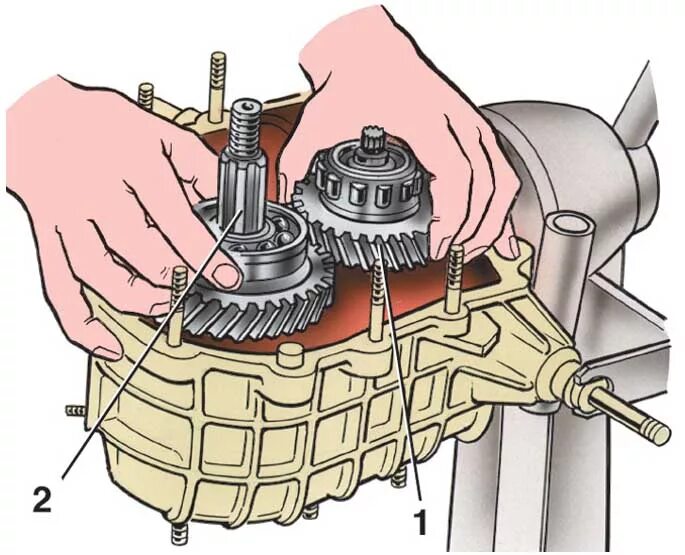 2
1