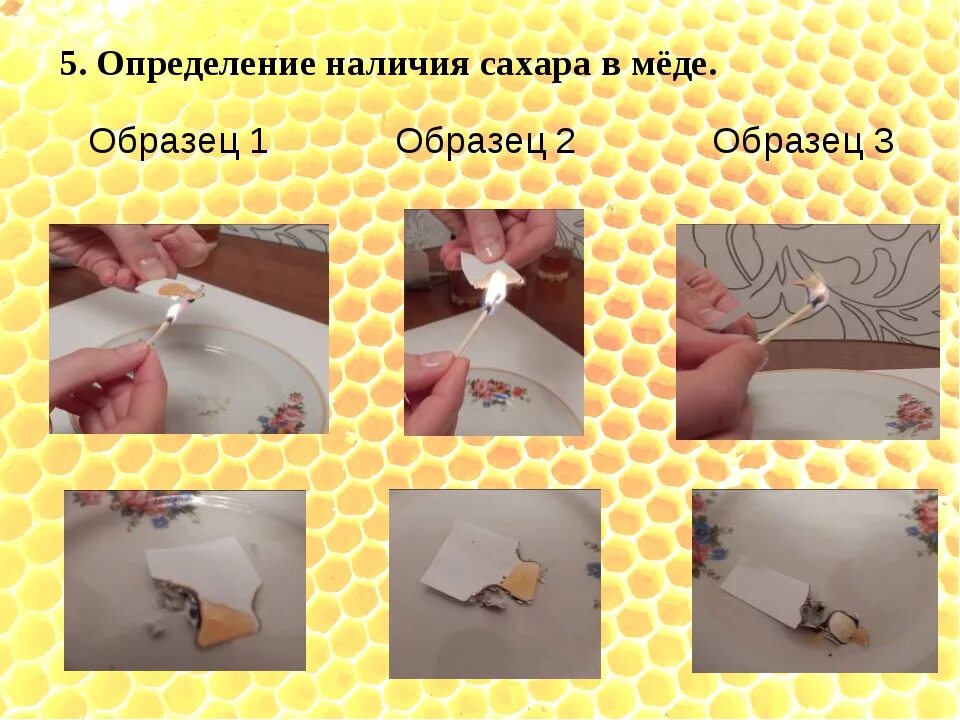 5. Определение наличия сахара в мёде.

Образец 1 Образец 2 Образец 3