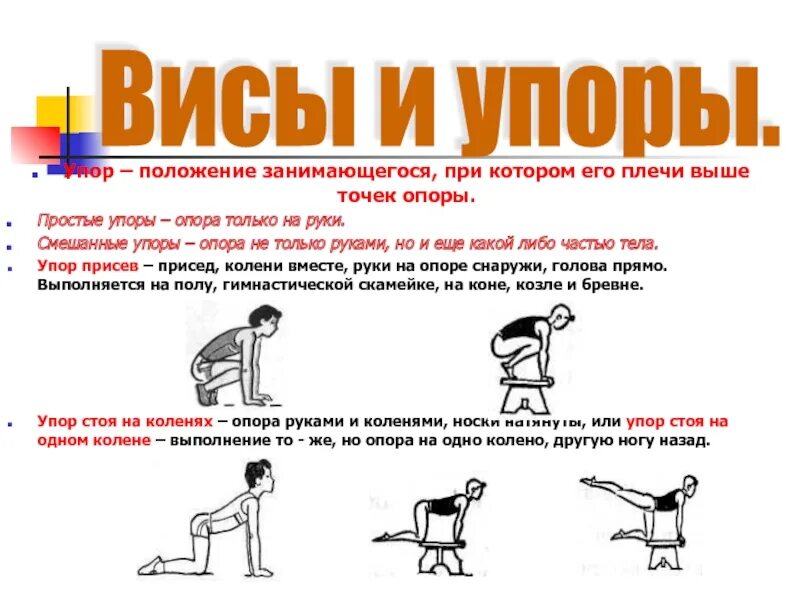 Висы и упоры.

Упор – положение занимающегося, при котором его плечи выше точек опоры.

Простые упоры – опора только на руки.

Смешанные упоры – опора не только руками, но и еще какой либо частью тела.

Упор присев – присед, колени вместе, руки на опоре снаружи, голова прямо. Выполняется на полу, гимнастической скамейке, на коне, козле и бревне.

Упор стоя на коленях – опора руками и коленями, носки натянуты, или упор стоя на одном колене – выполнение то - же, но опора на одно колено, другую ногу назад.