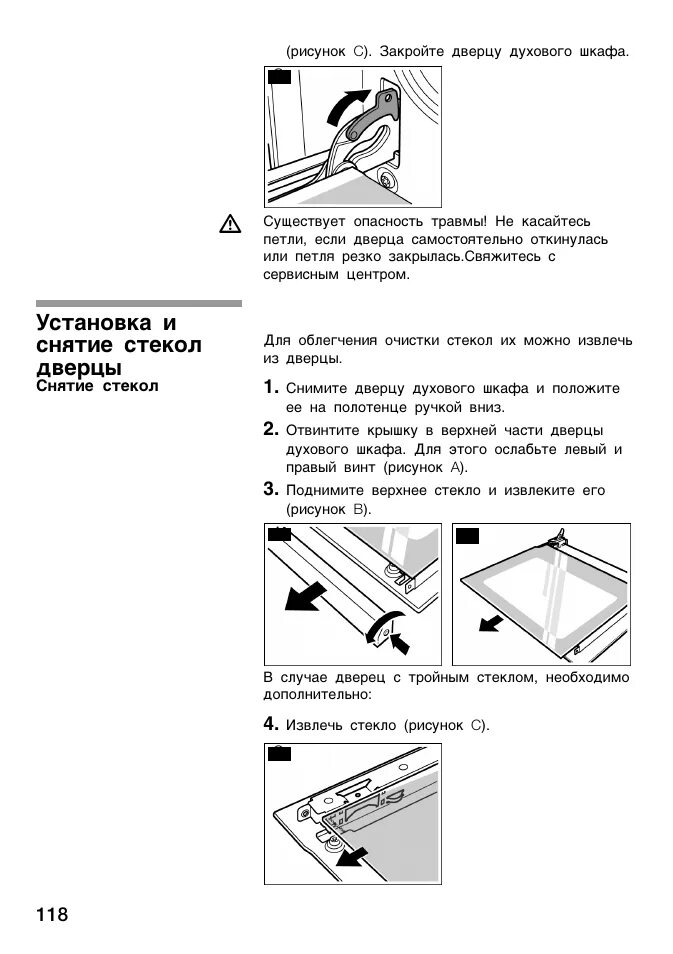 (рисунок C). Закройте дверцу духового шкафа.

Существует опасность травмы! Не касайтесь петли, если дверца самостоятельно откинулась или петля резко закрылась.Свяжитесь с сервисным центром.

Установка и снятие стекол дверцы
Снятие стекол

Для облегчения очистки стекол их можно извлечь из дверцы.

1. Снимите дверцу духового шкафа и положите ее на полотенце ручкой вниз.
2. Отвинтите крышку в верхней части дверцы духового шкафа. Для этого ослабьте левый и правый винт (рисунок A).
3. Поднимите верхнее стекло и извлеките его (рисунок B).

В случае дверец с тройным стеклом, необходимо дополнительно:

4. Извлечь стекло (рисунок C).

118