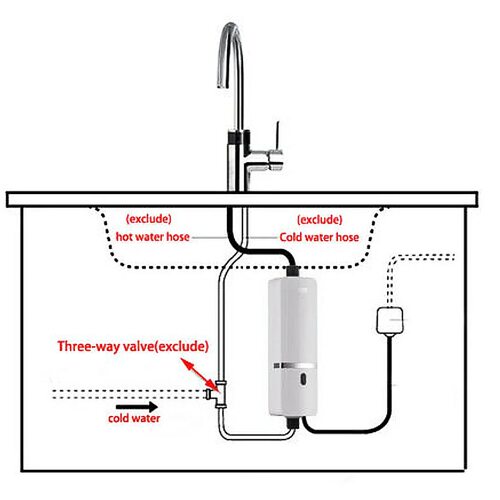 (exclude)
hot water hose

(exclude)
Cold water hose

Three-way valve(exclude)

cold water