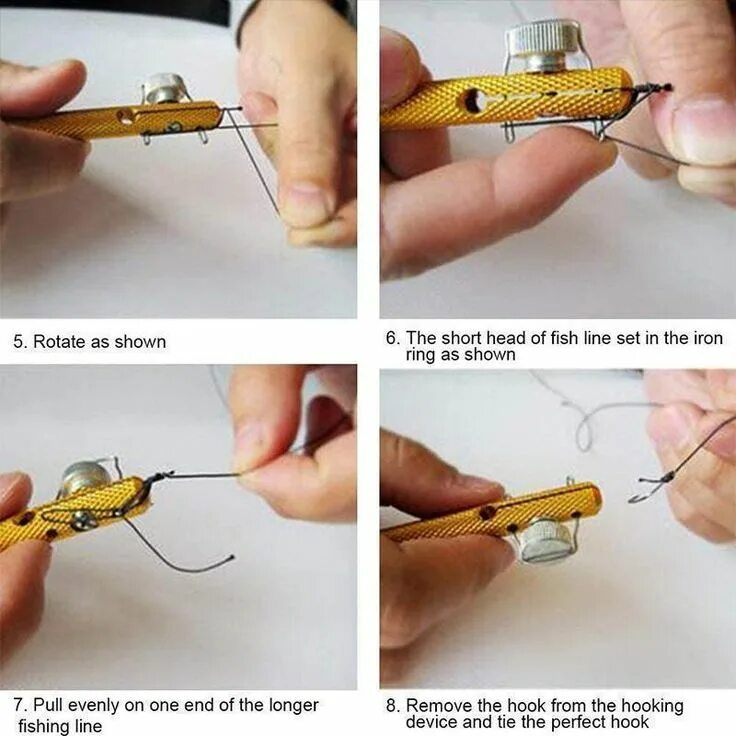 5. Rotate as shown

6. The short head of fish line set in the iron ring as shown

7. Pull evenly on one end of the longer fishing line

8. Remove the hook from the hooking device and tie the perfect hook