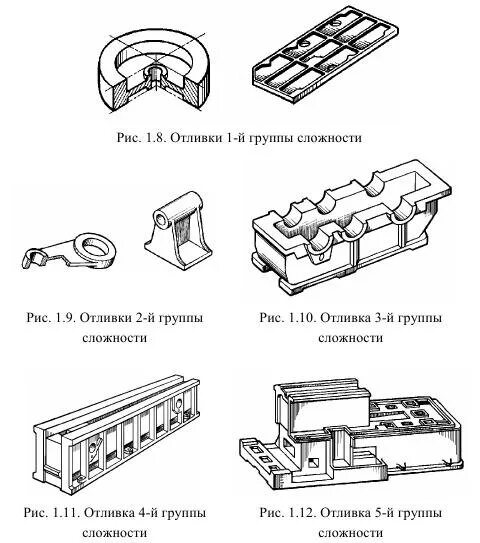 Рис. 1.8. Отливки 1-й группы сложности

Рис. 1.9. Отливки 2-й группы сложности

Рис. 1.10. Отливка 3-й группы сложности

Рис. 1.11. Отливка 4-й группы сложности

Рис. 1.12. Отливка 5-й группы сложности