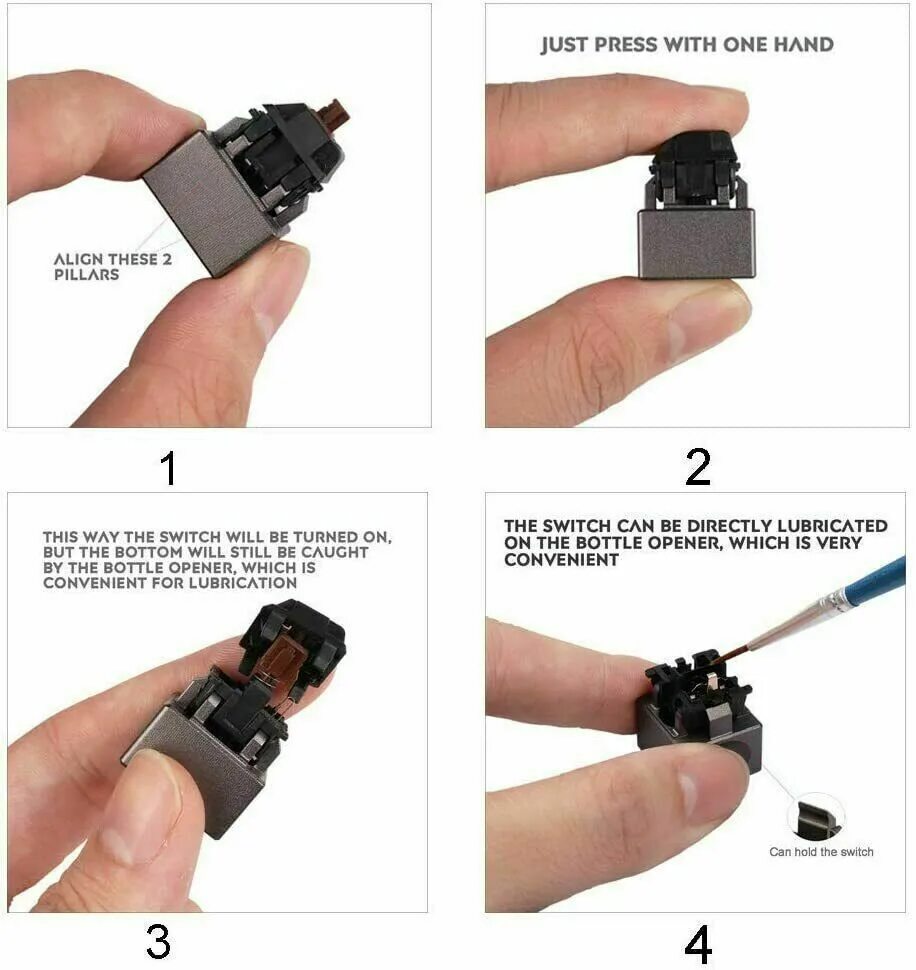 ALIGN THESE 2 PILLARS

1

JUST PRESS WITH ONE HAND

2

THIS WAY THE SWITCH WILL BE TURNED ON, BUT THE BOTTOM WILL STILL BE CAUGHT BY THE BOTTLE OPENER, WHICH IS CONVENIENT FOR LUBRICATION

3

THE SWITCH CAN BE DIRECTLY LUBRICATED ON THE BOTTLE OPENER, WHICH IS VERY CONVENIENT

Can hold the switch

4