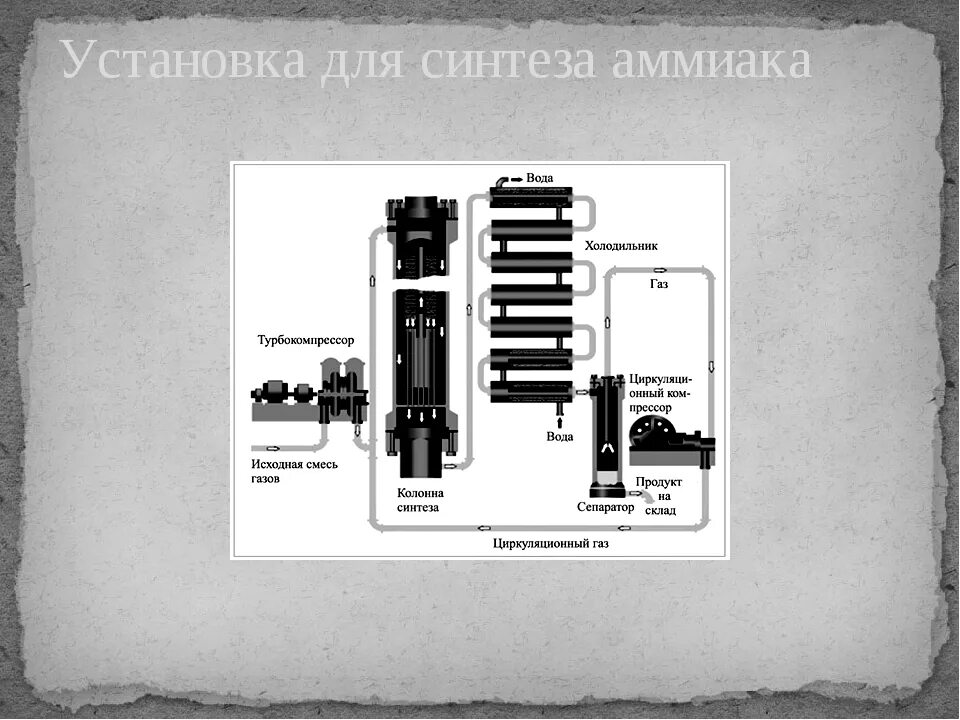 Установка для синтеза аммиака

Вода

Холодильник

Газ

Турбокомпрессор

Циркуляционный компрессор

Вода

Исходная смесь газов

Колонна синтеза

Сепаратор

Продукт на склад

Циркуляционный газ