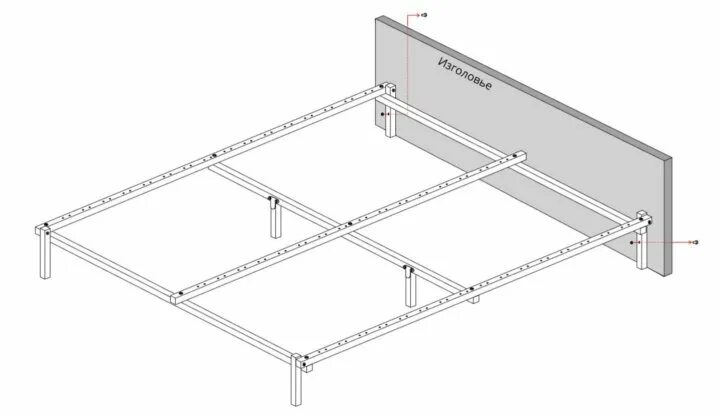 Изголовье