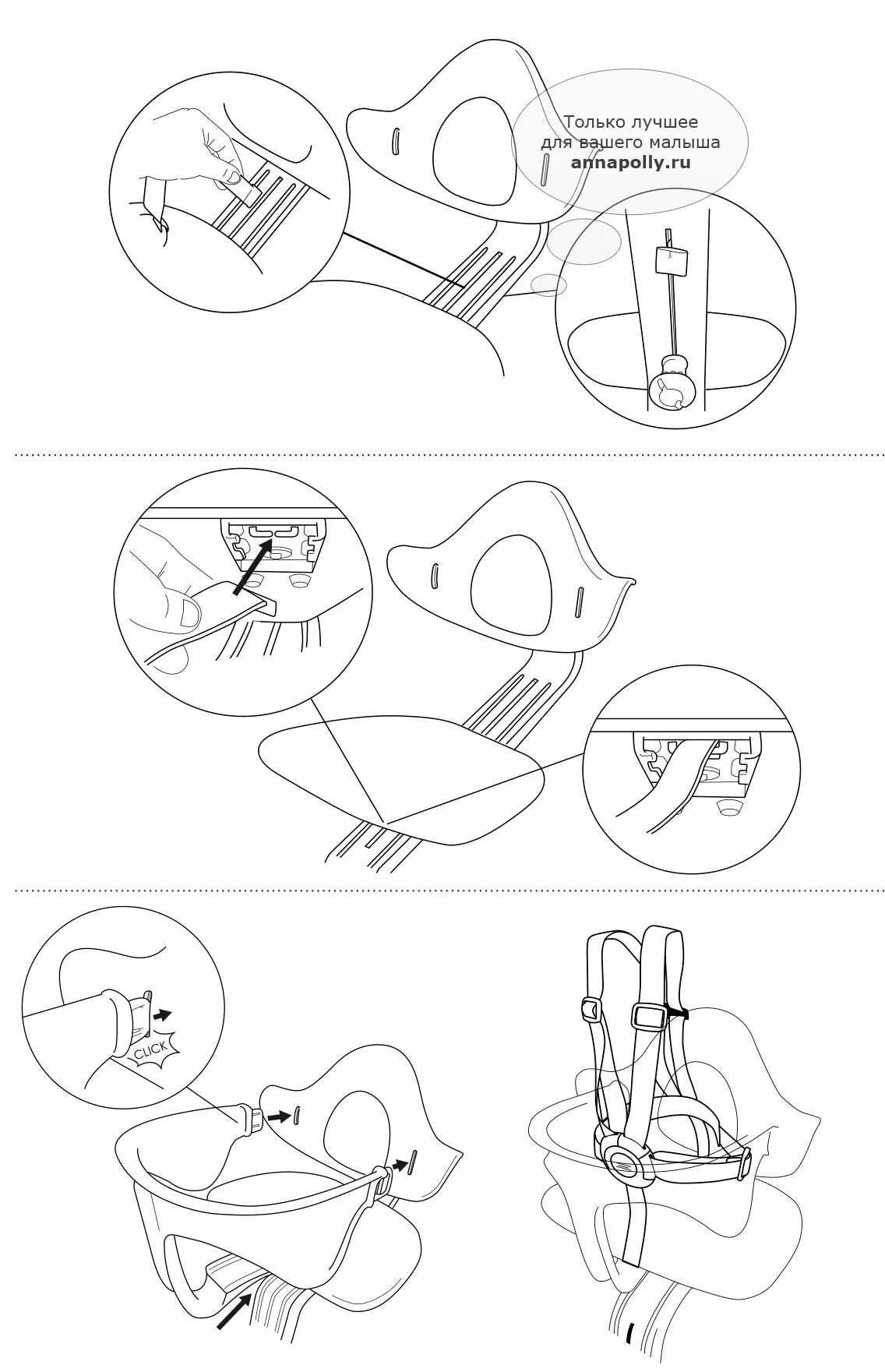 Только лучшее для вашего малыша
annapolly.ru

CLICK