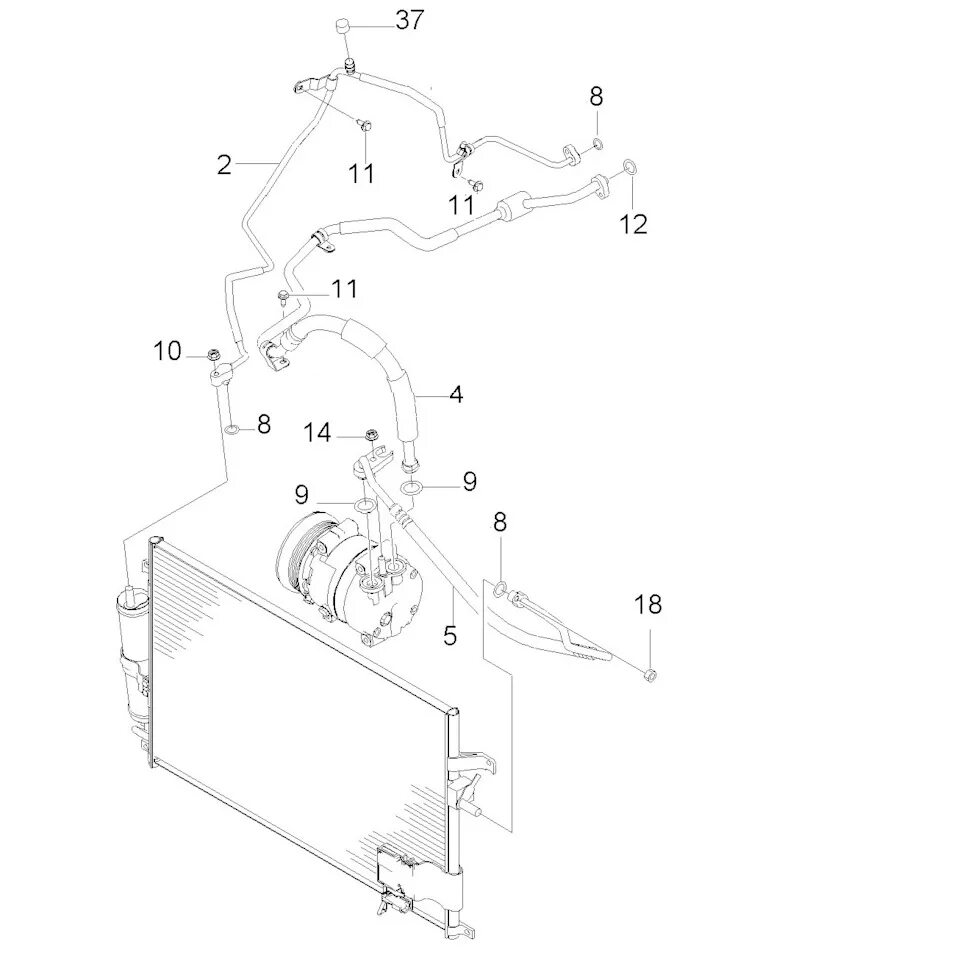 37
8
2
11
11
12
11
10
4
8
14
9
9
8
18
5