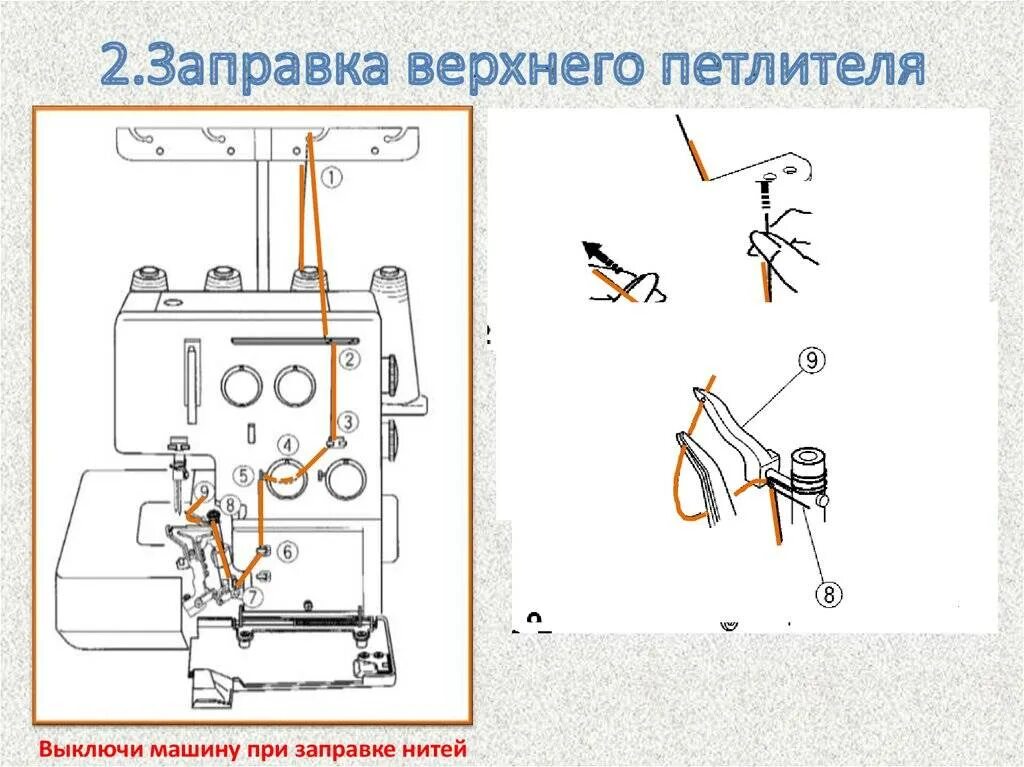 2.Заправка верхнего петлителя

①
②
③
④
⑤
⑥
⑦
⑧
⑨

⑨
⑧

Выключи машину при заправке нитей