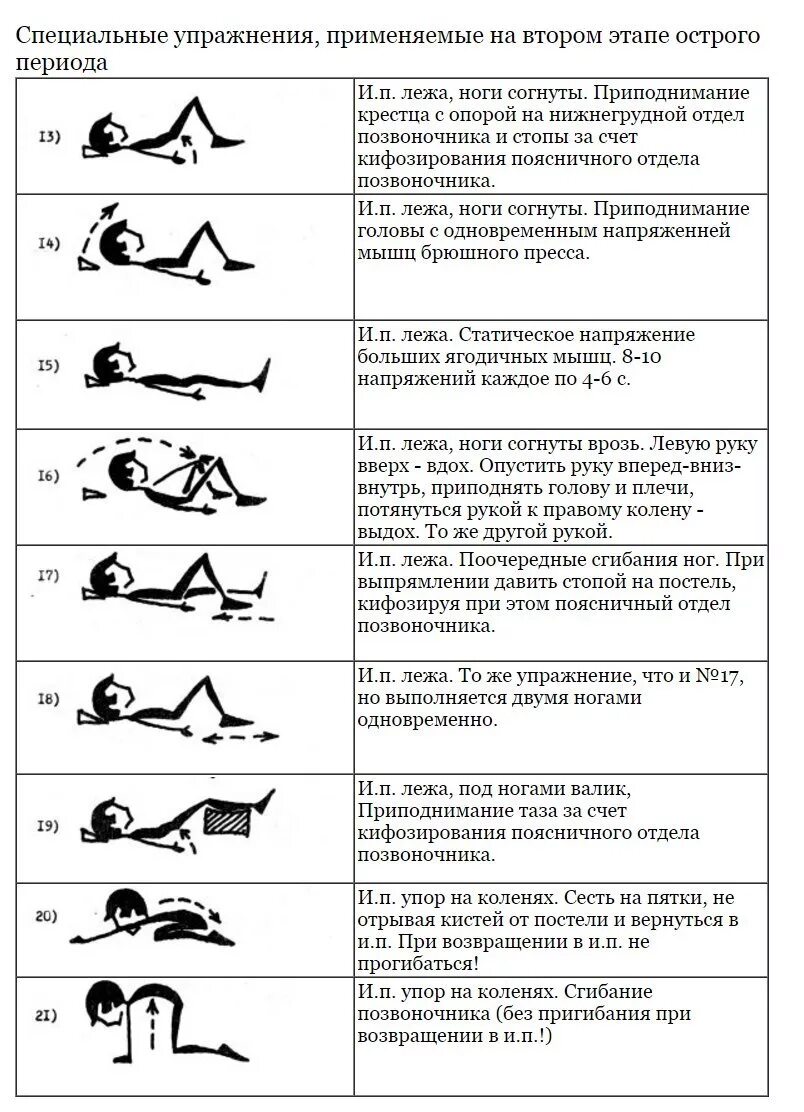 Специальные упражнения, применяемые на втором этапе острого периода

| | |
|---|---|
| I3) | И.п. лежа, ноги согнуты. Приподнимание крестца с опорой на нижнегрудной отдел позвоночника и стопы за счет кифозирования поясничного отдела позвоночника. |
| I4) | И.п. лежа, ноги согнуты. Приподнимание головы с одновременным напряженней мышц брюшного пресса. |
| I5) | И.п. лежа. Статическое напряжение больших ягодичных мышц. 8-10 напряжений каждое по 4-6 с. |
| I6) | И.п. лежа, ноги согнуты врозь. Левую руку вверх - вдох. Опустить руку вперед-вниз-внутрь, приподнять голову и плечи, потянуться рукой к правому колену - выдох. То же другой рукой. |
| I7) | И.п. лежа. Поочередные сгибания ног. При выпрямлении давить стопой на постель, кифозируя при этом поясничный отдел позвоночника. |
| I8) | И.п. лежа. То же упражнение, что и №17, но выполняется двумя ногами одновременно. |
| I9) | И.п. лежа, под ногами валик, Приподнимание таза за счет кифозирования поясничного отдела позвоночника. |
| 20) | И.п. упор на коленях. Сесть на пятки, не отрывая кистей от постели и вернуться в и.п. При возвращении в и.п. не прогибаться! |
| 2I) | И.п. упор на коленях. Сгибание позвоночника (без пригибания при возвращении в и.п.!) |