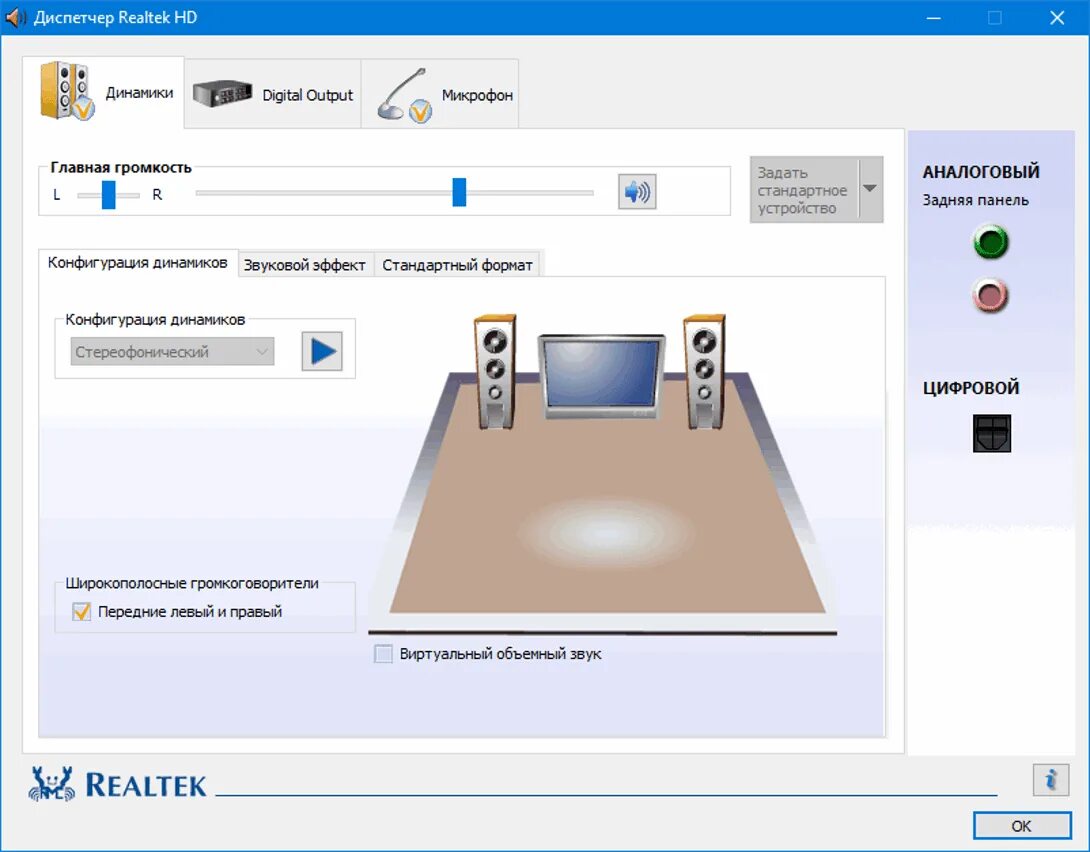 Диспетчер Realtek HD

Динамики
Digital Output
Микрофон

Главная громкость
L
R

Задать стандартное устройство

АНАЛОГОВЫЙ
Задняя панель

ЦИФРОВОЙ

Конфигурация динамиков
Звуковой эффект
Стандартный формат

Конфигурация динамиков
Стереофонический

Широкополосные громкоговорители
Передние левый и правый

Виртуальный объемный звук

REALTEK

OK