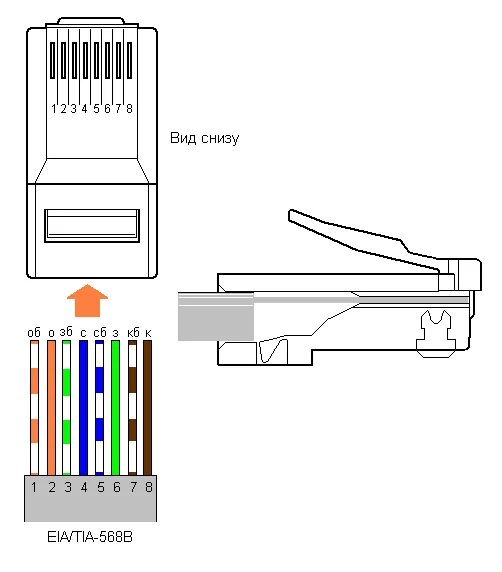 1 2 3 4 5 6 7 8

Вид снизу

об о зб с сб з кб к

1 2 3 4 5 6 7 8

EIA/TIA-568B