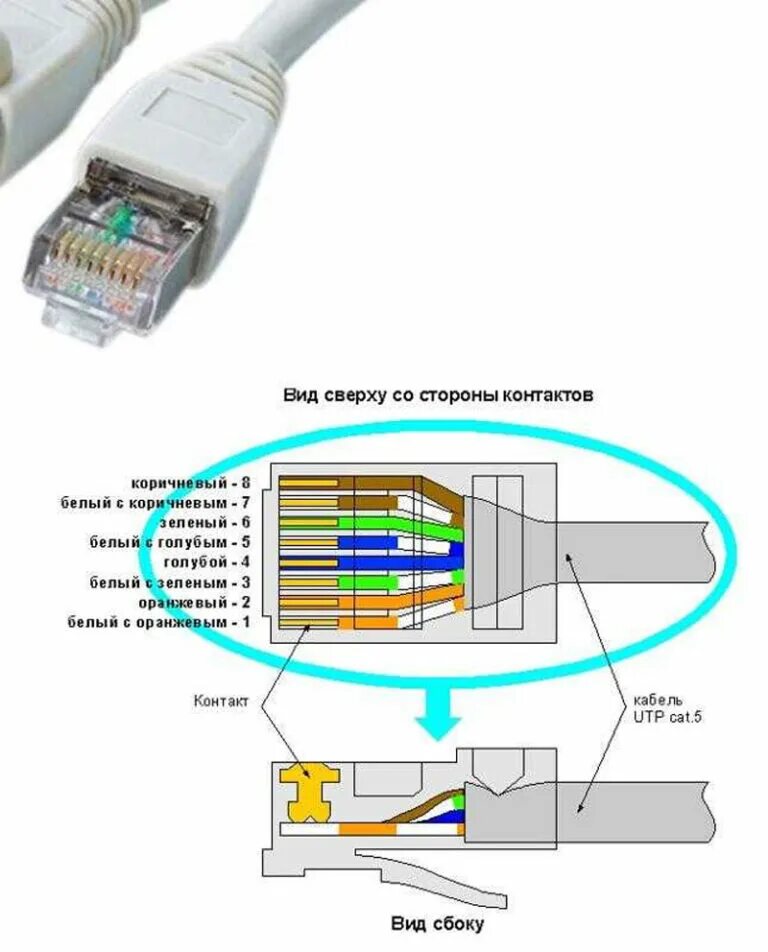 Вид сверху со стороны контактов

коричневый - 8
белый с коричневым - 7
зеленый - 6
белый с голубым - 5
голубой - 4
белый с зеленым - 3
оранжевый - 2
белый с оранжевым - 1

Контакт

кабель
UTP cat.5

Вид сбоку